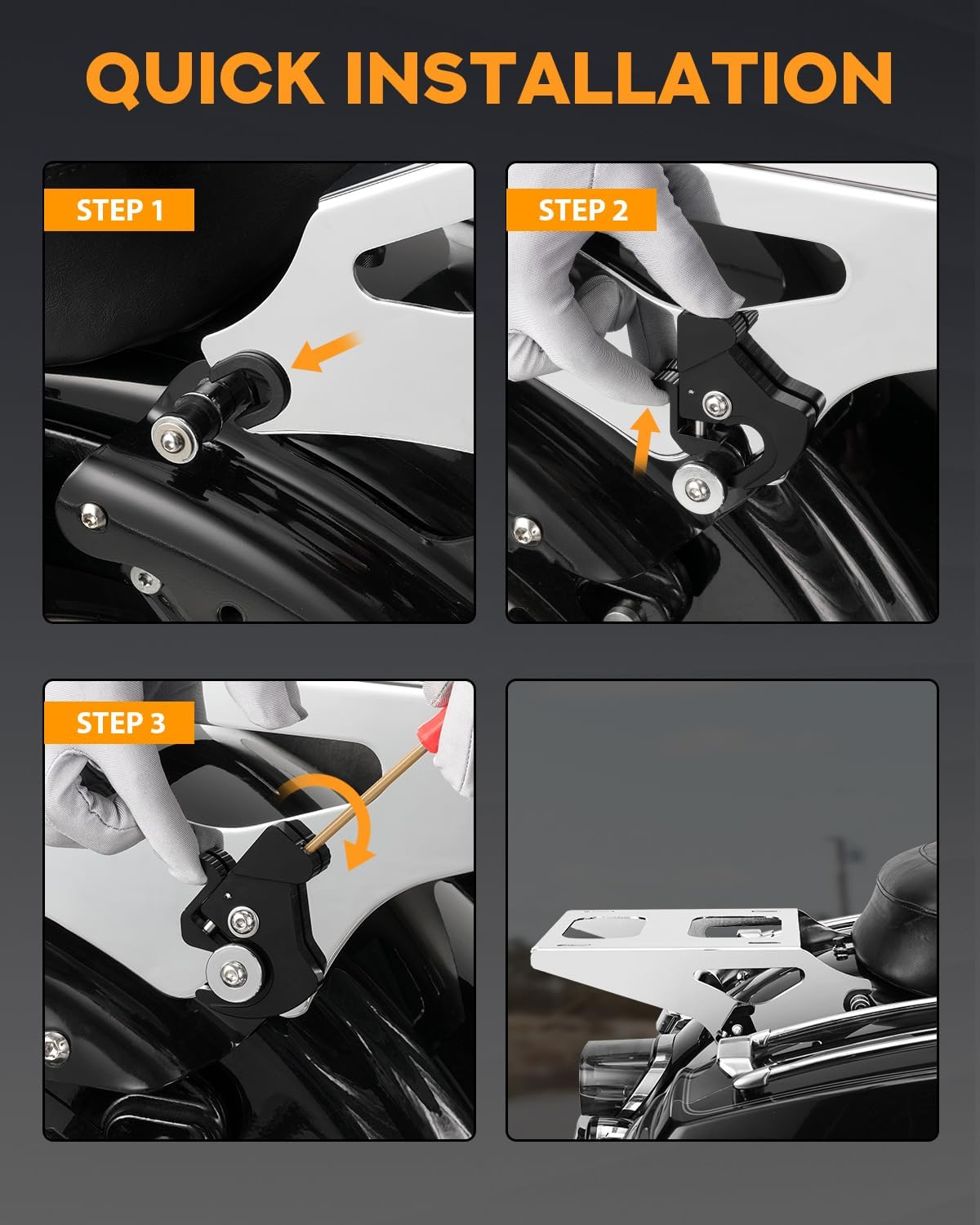 QUICK INSTALLATION

STEP 1

STEP 2

STEP 3