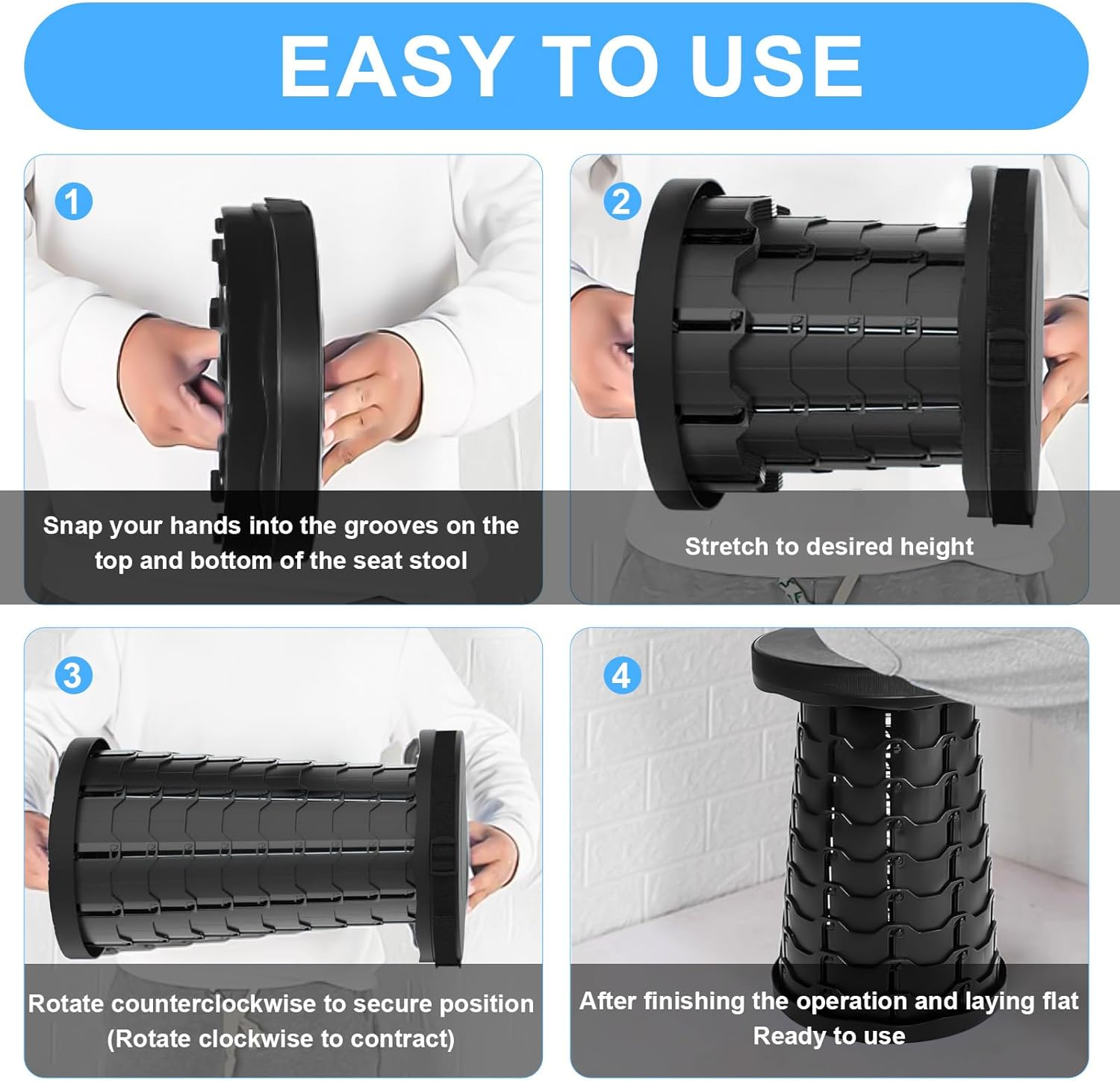 EASY TO USE

1

Snap your hands into the grooves on the top and bottom of the seat stool

2

Stretch to desired height

3

Rotate counterclockwise to secure position (Rotate clockwise to contract)

4

After finishing the operation and laying flat Ready to use