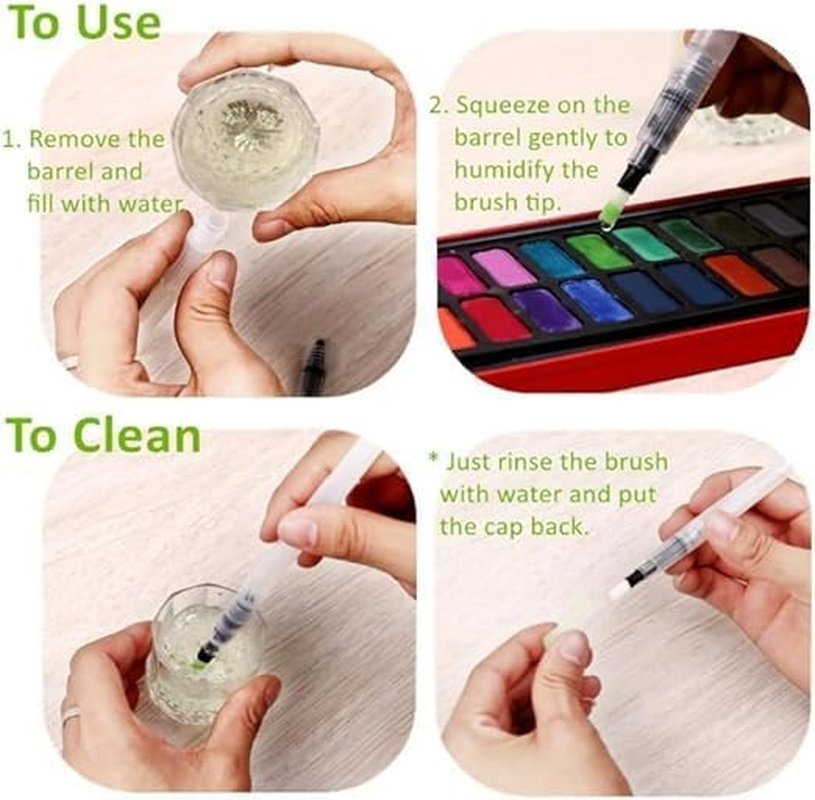 To Use

1. Remove the barrel and fill with water.

2. Squeeze on the barrel gently to humidify the brush tip.

To Clean

* Just rinse the brush with water and put the cap back.