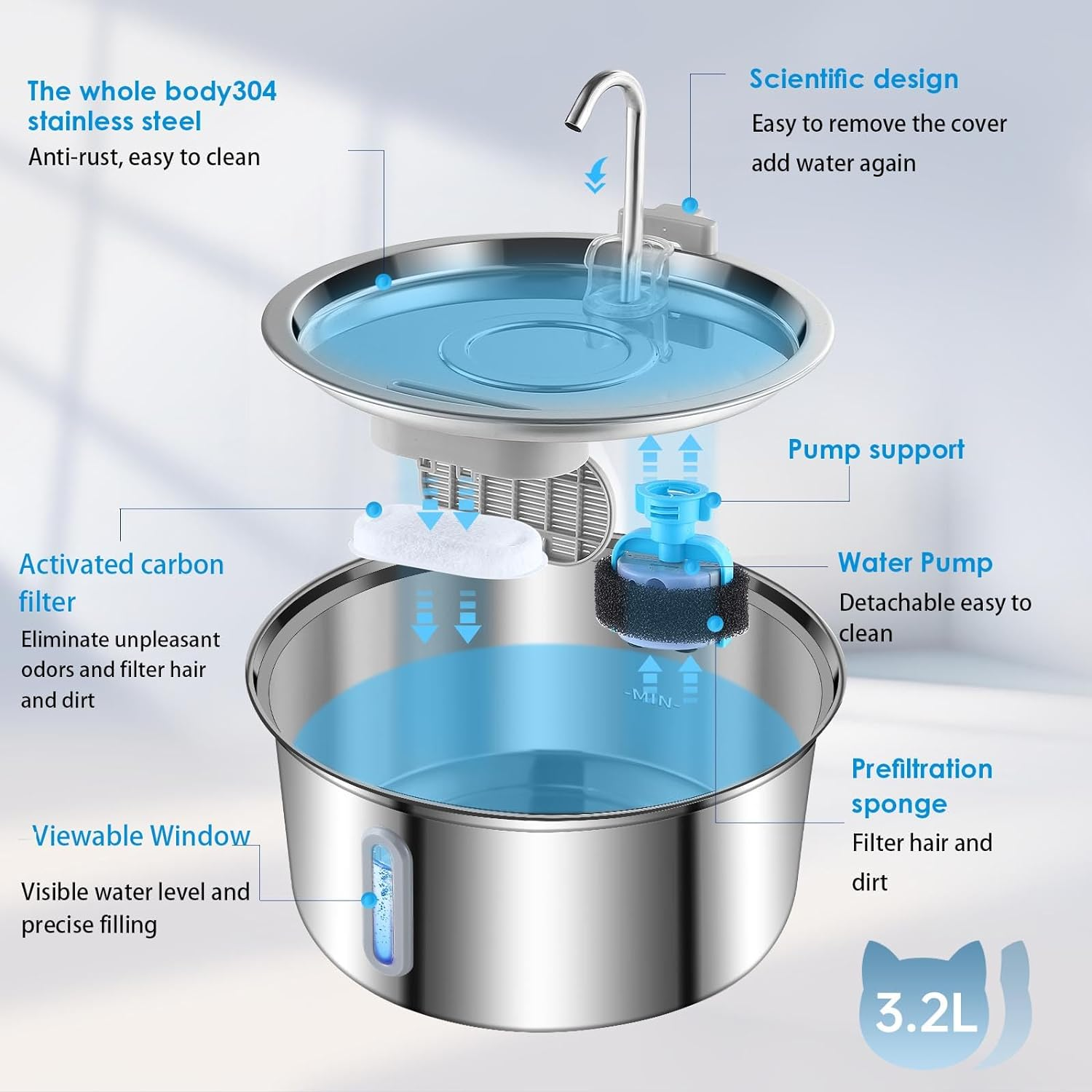 The whole body304 stainless steel
Anti-rust, easy to clean

Scientific design
Easy to remove the cover add water again

Pump support

Activated carbon filter
Eliminate unpleasant odors and filter hair and dirt

Water Pump
Detachable easy to clean

-MIN-

Prefiltration sponge
Filter hair and dirt

Viewable Window
Visible water level and precise filling

3.2L