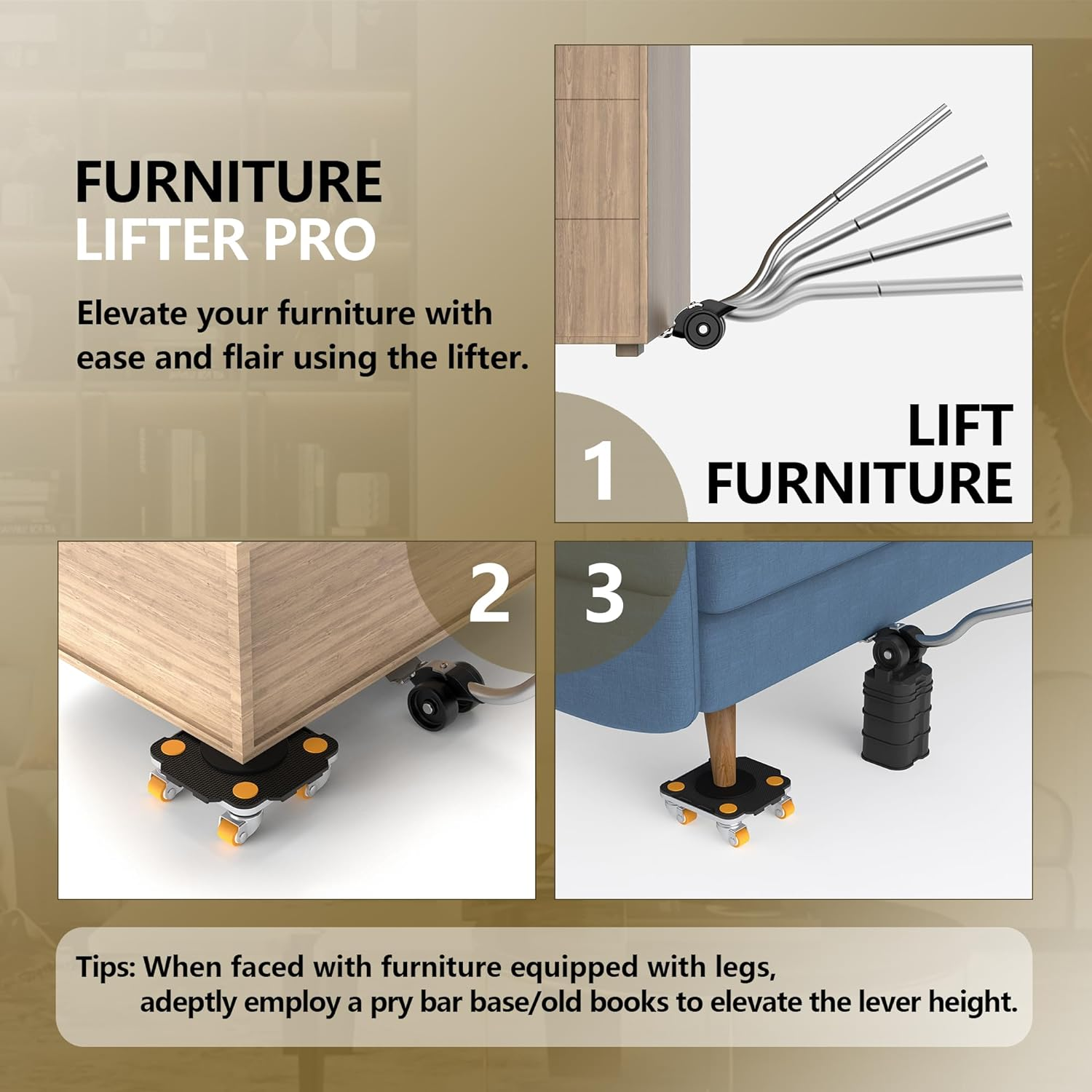 FURNITURE
LIFTER PRO

Elevate your furniture with ease and flair using the lifter.

1

LIFT
FURNITURE

2

3

Tips: When faced with furniture equipped with legs, adeptly employ a pry bar base/old books to elevate the lever height.