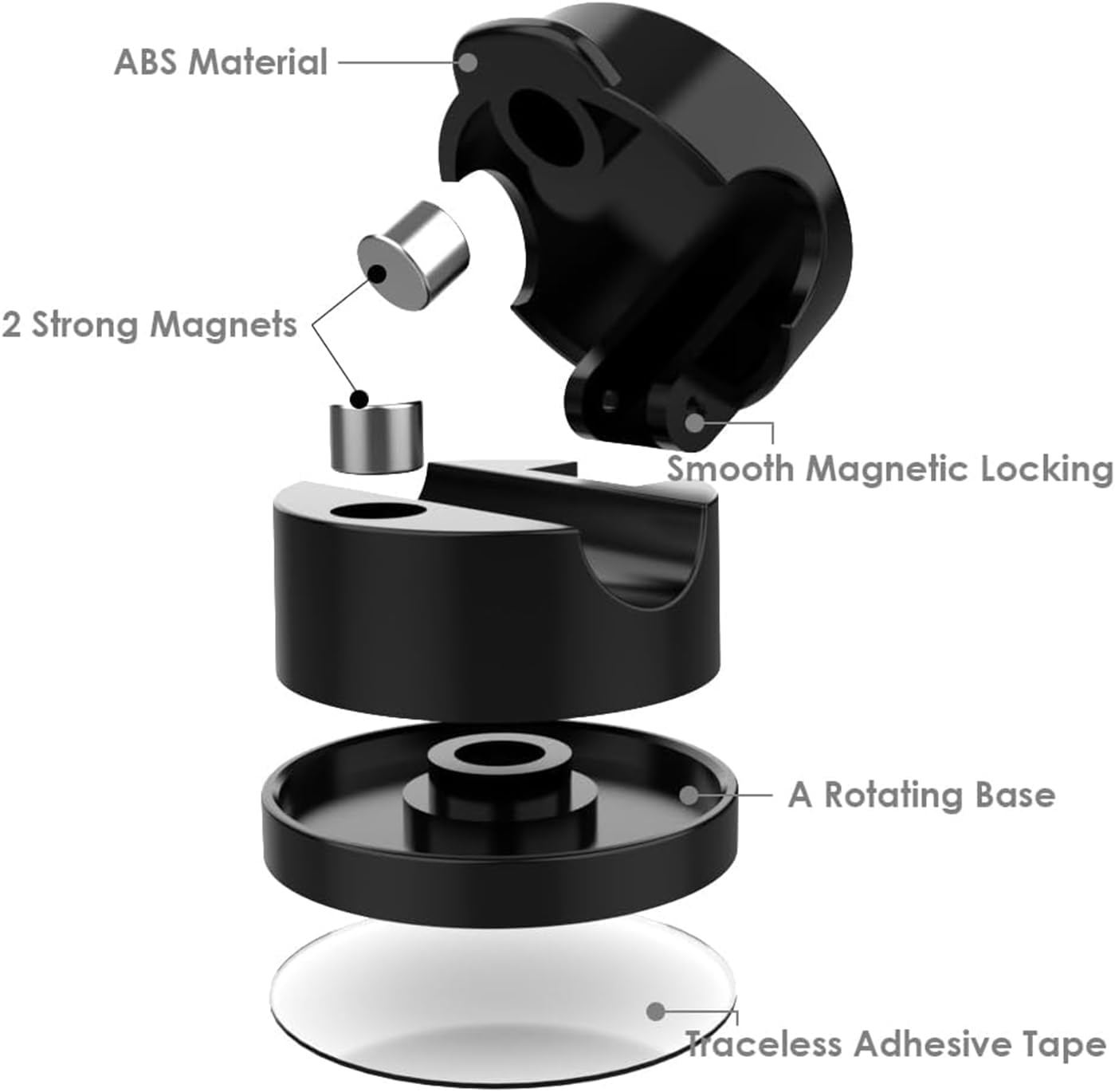 ABS Material

2 Strong Magnets

Smooth Magnetic Locking

A Rotating Base

Traceless Adhesive Tape