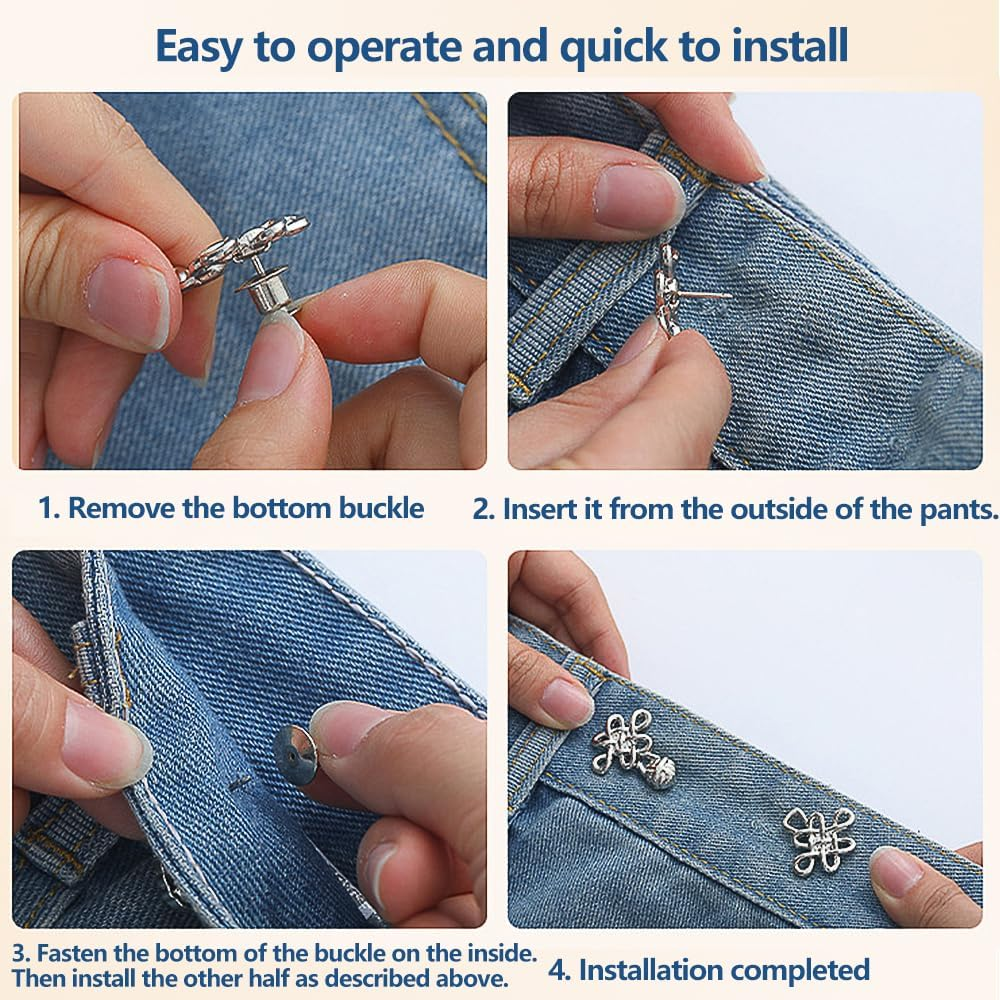 Easy to operate and quick to install

1. Remove the bottom buckle

2. Insert it from the outside of the pants.

3. Fasten the bottom of the buckle on the inside. Then install the other half as described above.

4. Installation completed