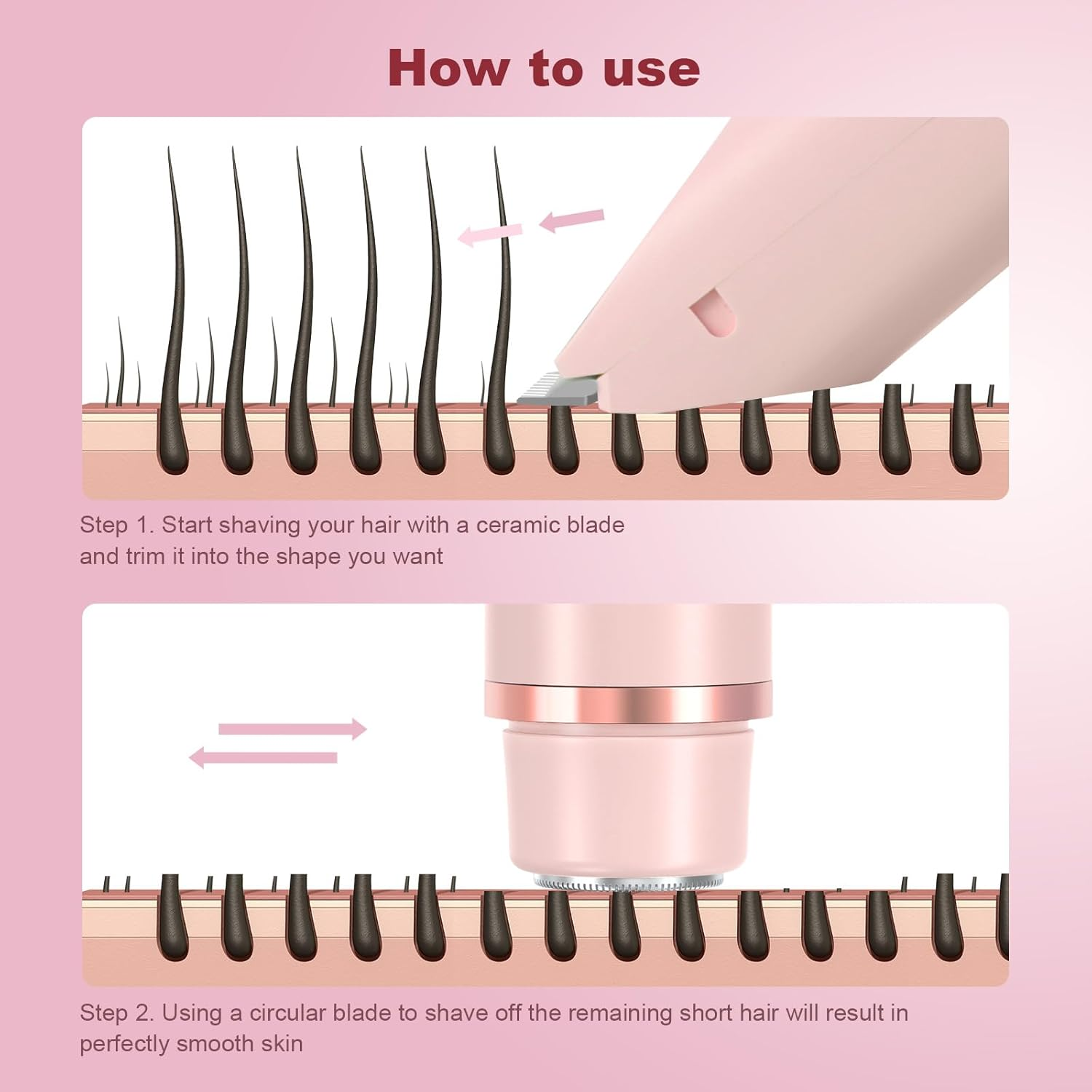 How to use

Step 1. Start shaving your hair with a ceramic blade and trim it into the shape you want

Step 2. Using a circular blade to shave off the remaining short hair will result in perfectly smooth skin