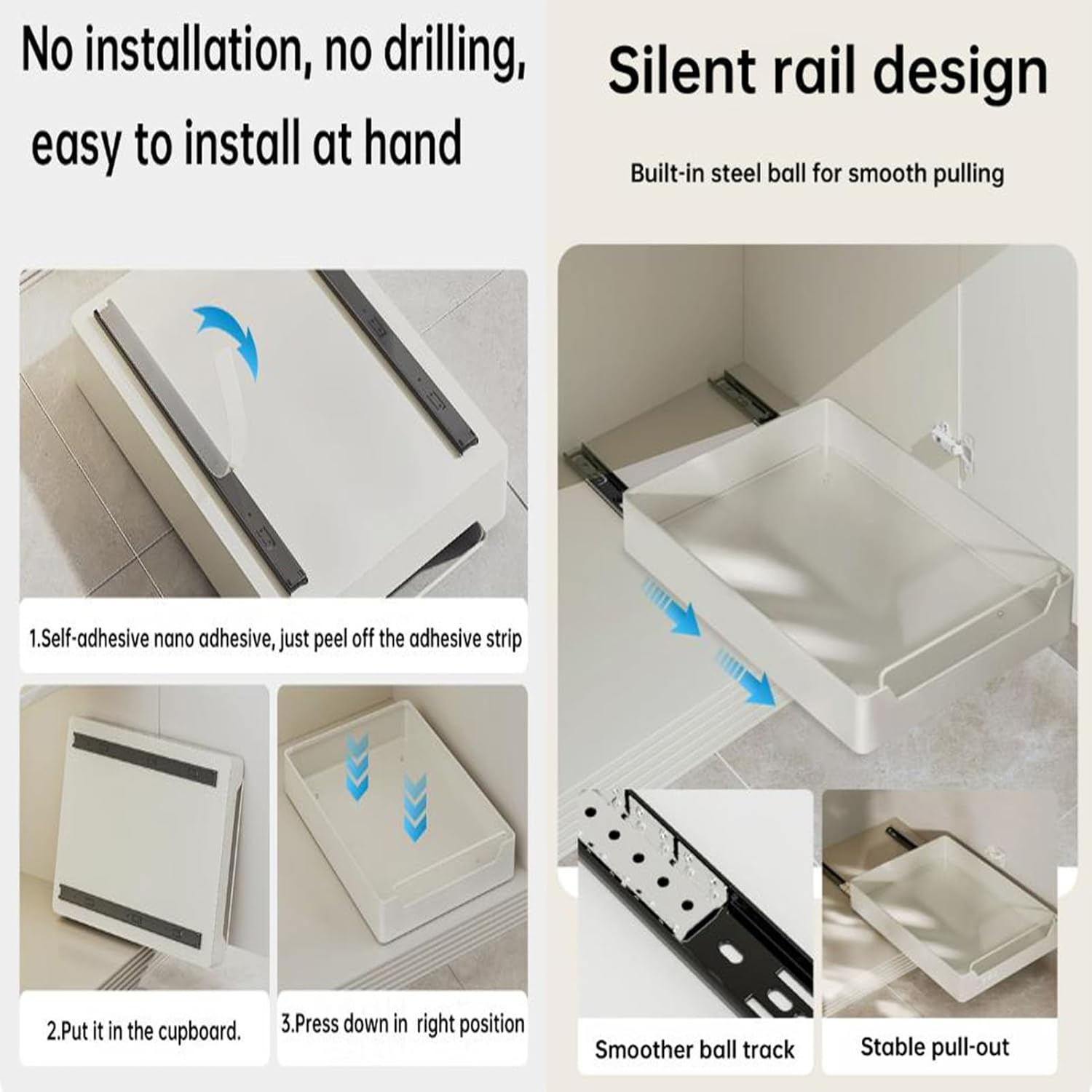 No installation, no drilling, easy to install at hand

1.Self-adhesive nano adhesive, just peel off the adhesive strip

2.Put it in the cupboard.

3.Press down in right position

Silent rail design

Built-in steel ball for smooth pulling

Smoother ball track

Stable pull-out