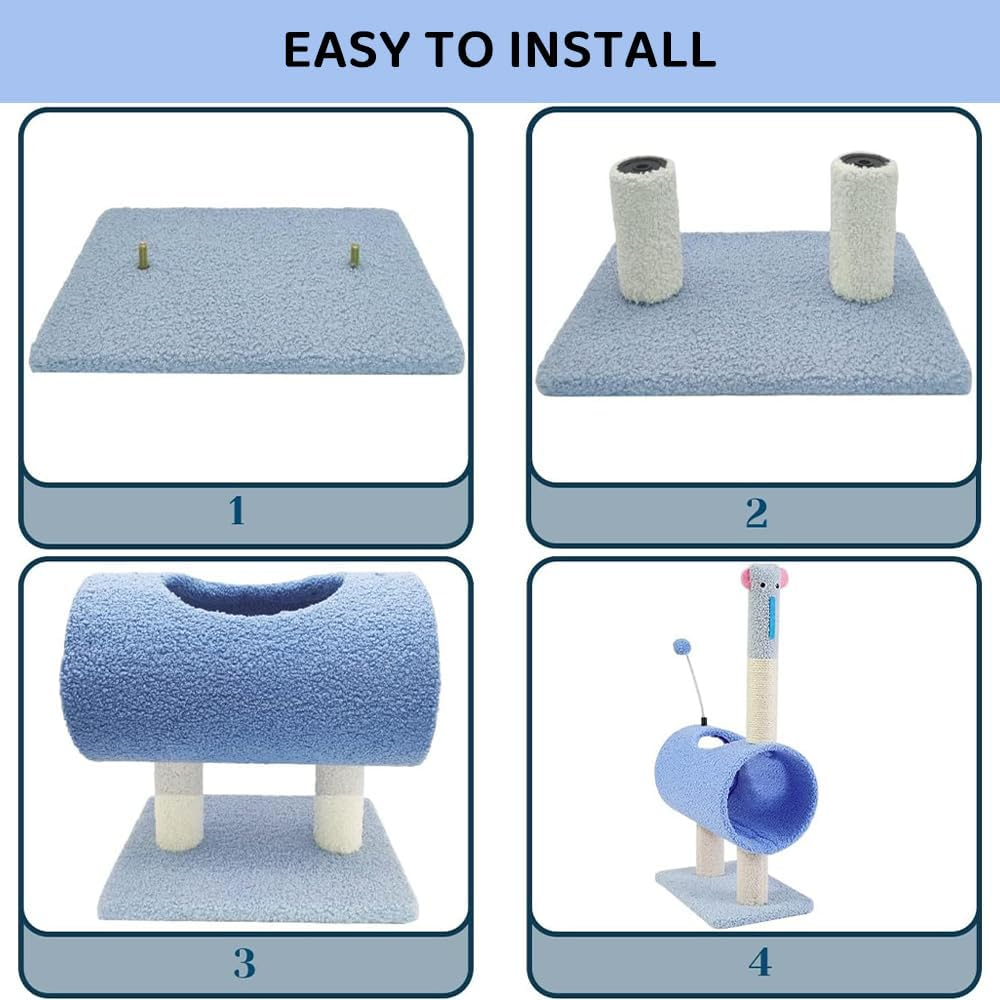 EASY TO INSTALL

1

2

3

4