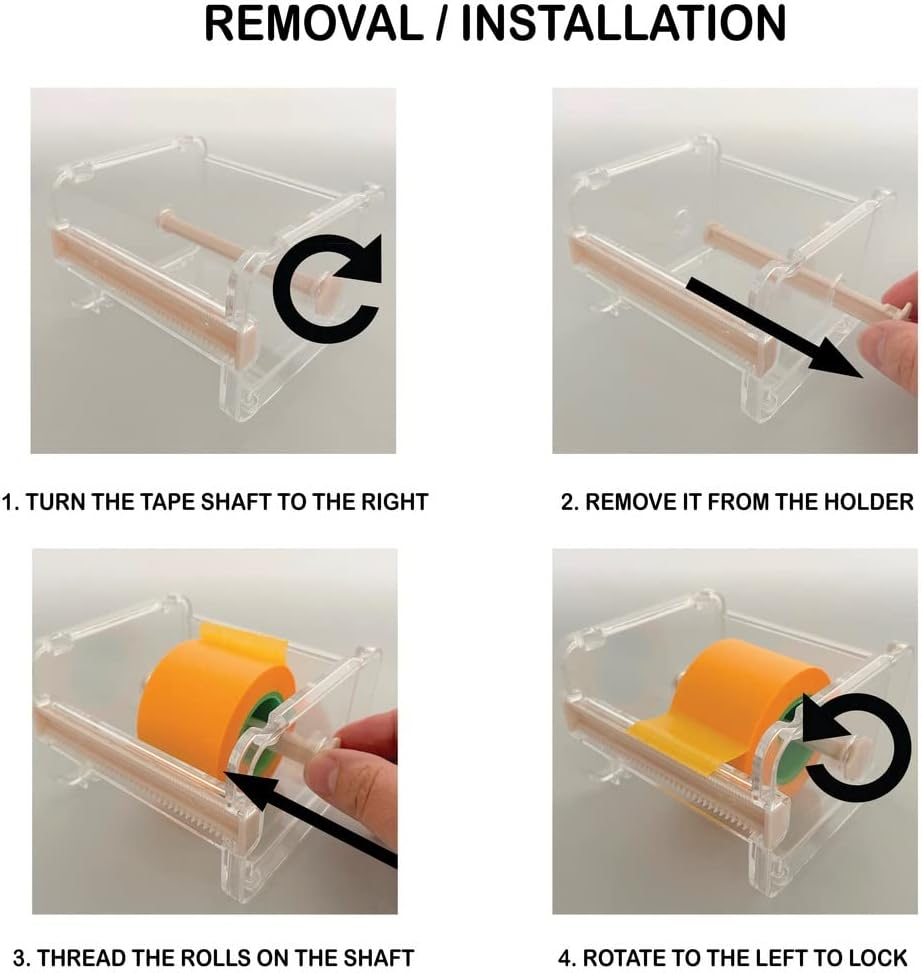 REMOVAL / INSTALLATION

1. TURN THE TAPE SHAFT TO THE RIGHT

2. REMOVE IT FROM THE HOLDER

3. THREAD THE ROLLS ON THE SHAFT

4. ROTATE TO THE LEFT TO LOCK