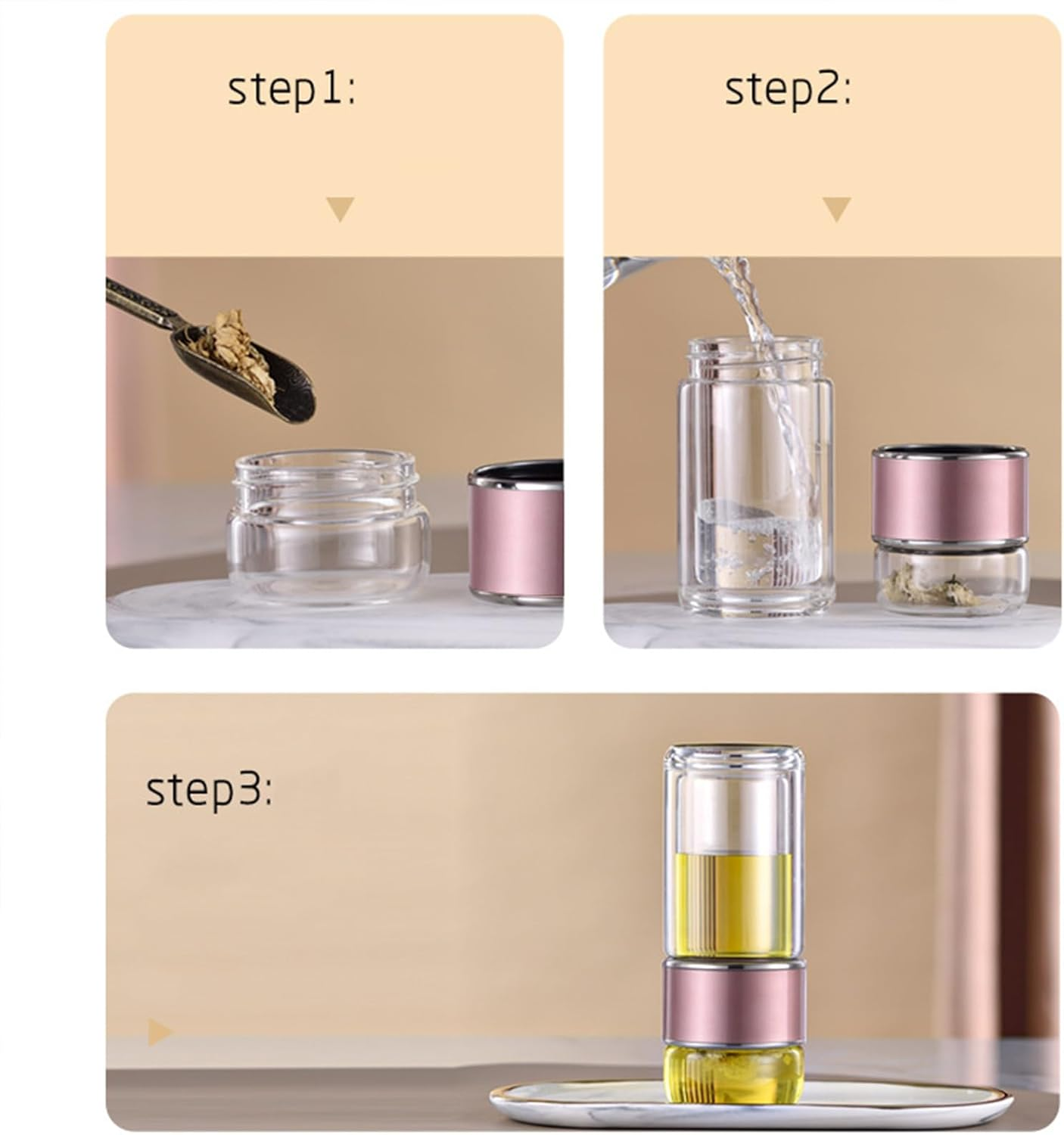 step1:

step2:

step3: