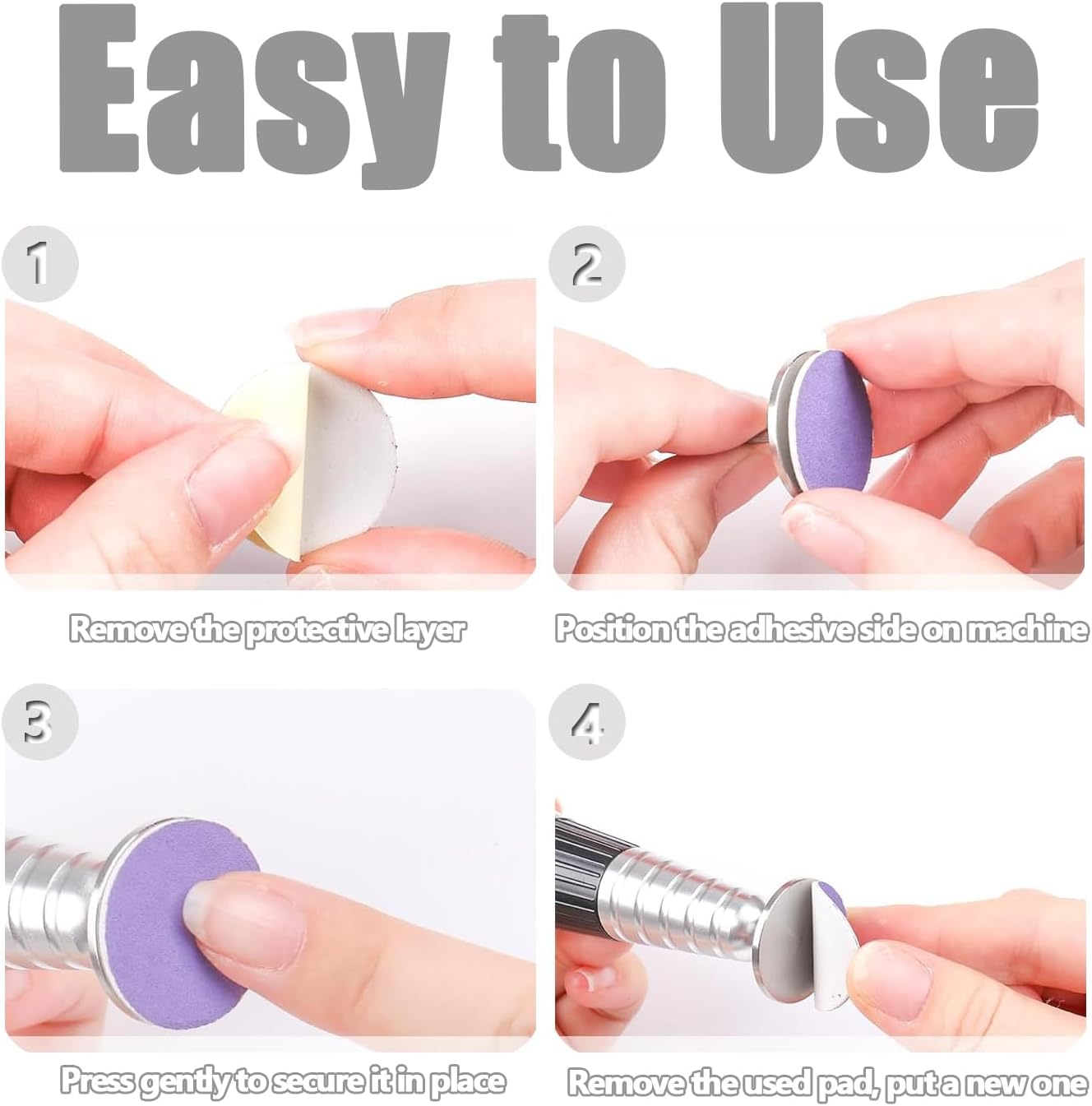 Easy to Use

1

Remove the protective layer

2

Position the adhesive side on machine

3

Press gently to secure it in place

4

Remove the used pad, put a new one