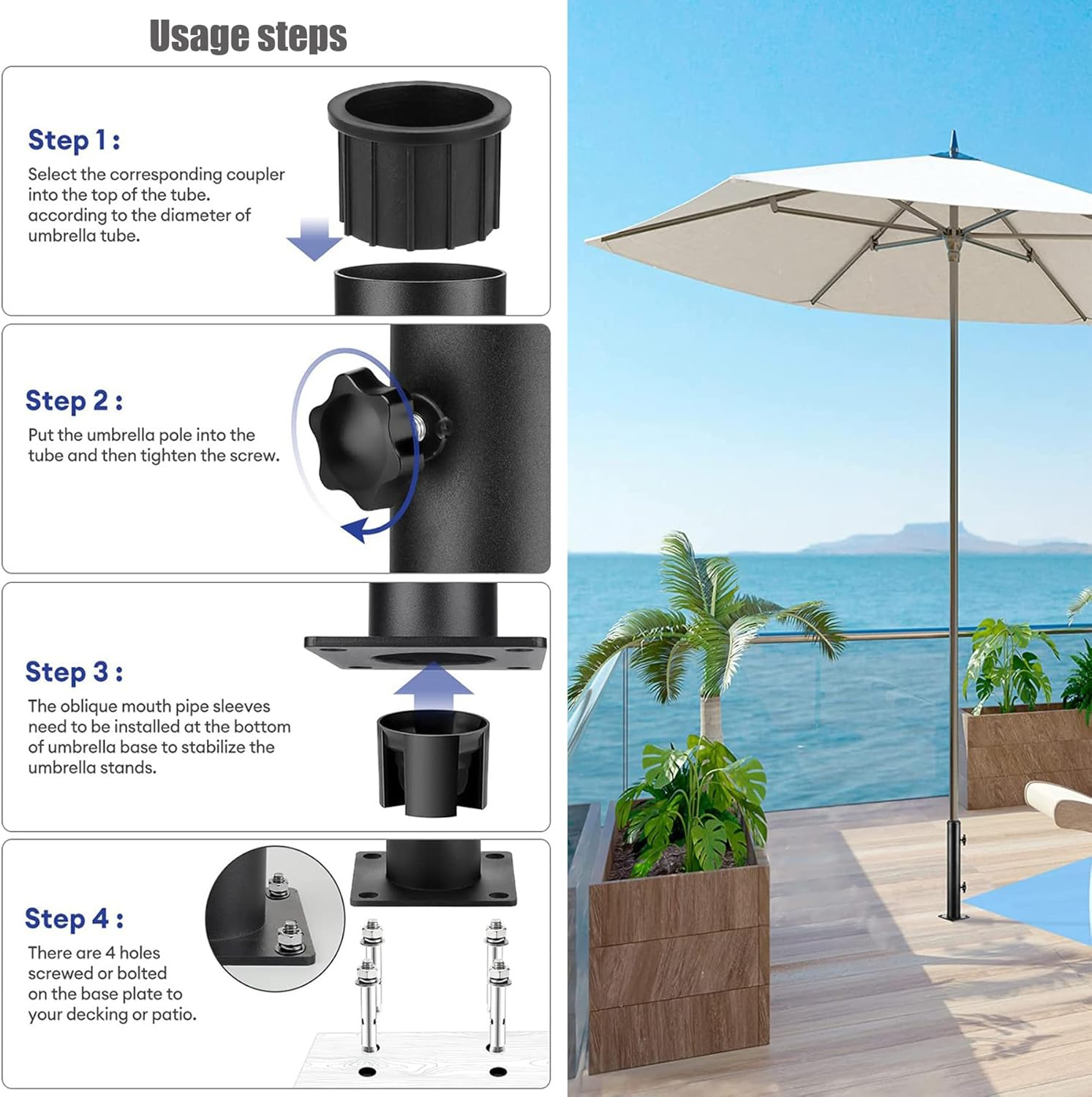 Usage steps

Step 1 :

Select the corresponding coupler into the top of the tube. according to the diameter of umbrella tube.

Step 2 :

Put the umbrella pole into the tube and then tighten the screw.

Step 3 :

The oblique mouth pipe sleeves need to be installed at the bottom of umbrella base to stabilize the umbrella stands.

Step 4 :

There are 4 holes screwed or bolted on the base plate to your decking or patio.