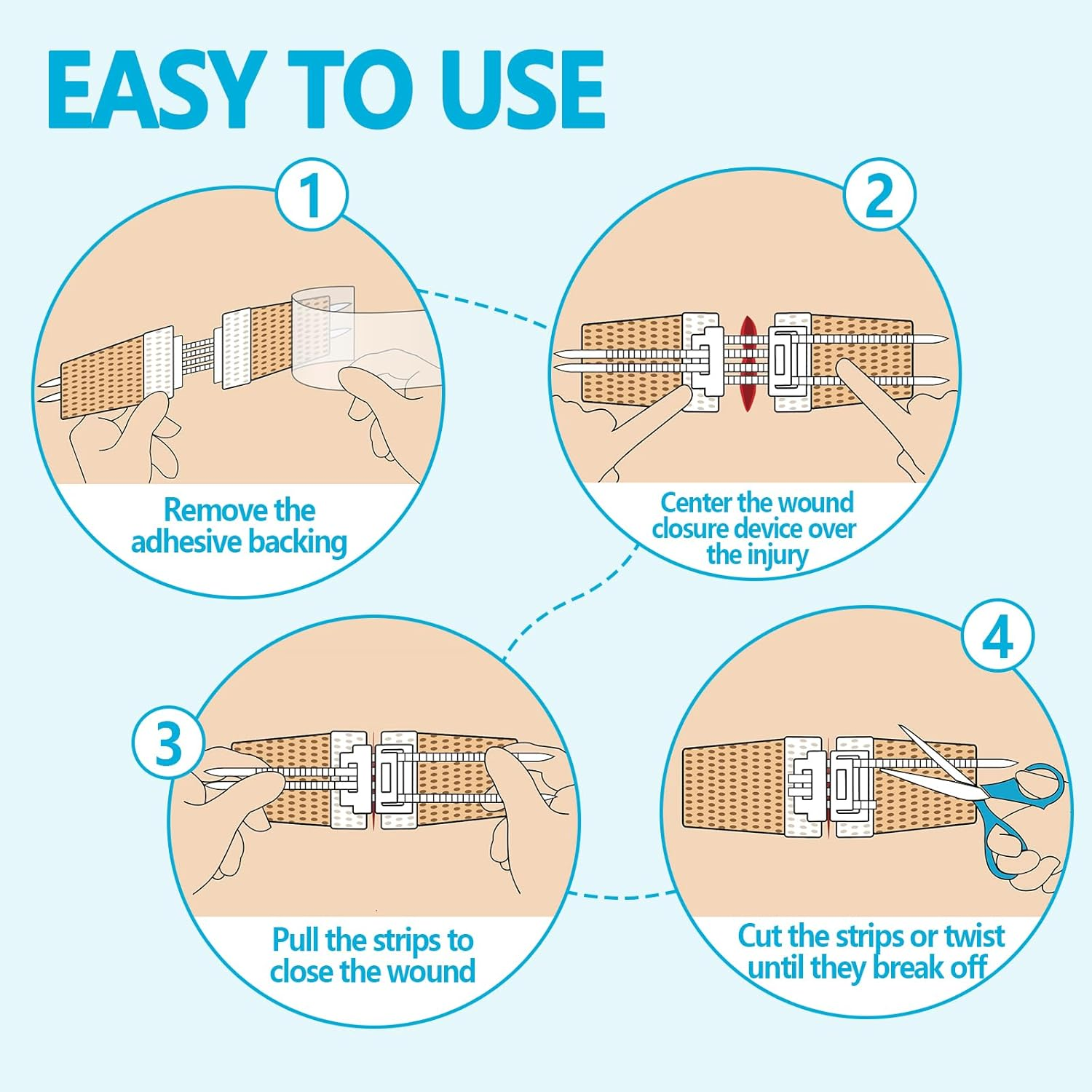 EASY TO USE

1

Remove the adhesive backing

2

Center the wound closure device over the injury

3

Pull the strips to close the wound

4

Cut the strips or twist until they break off