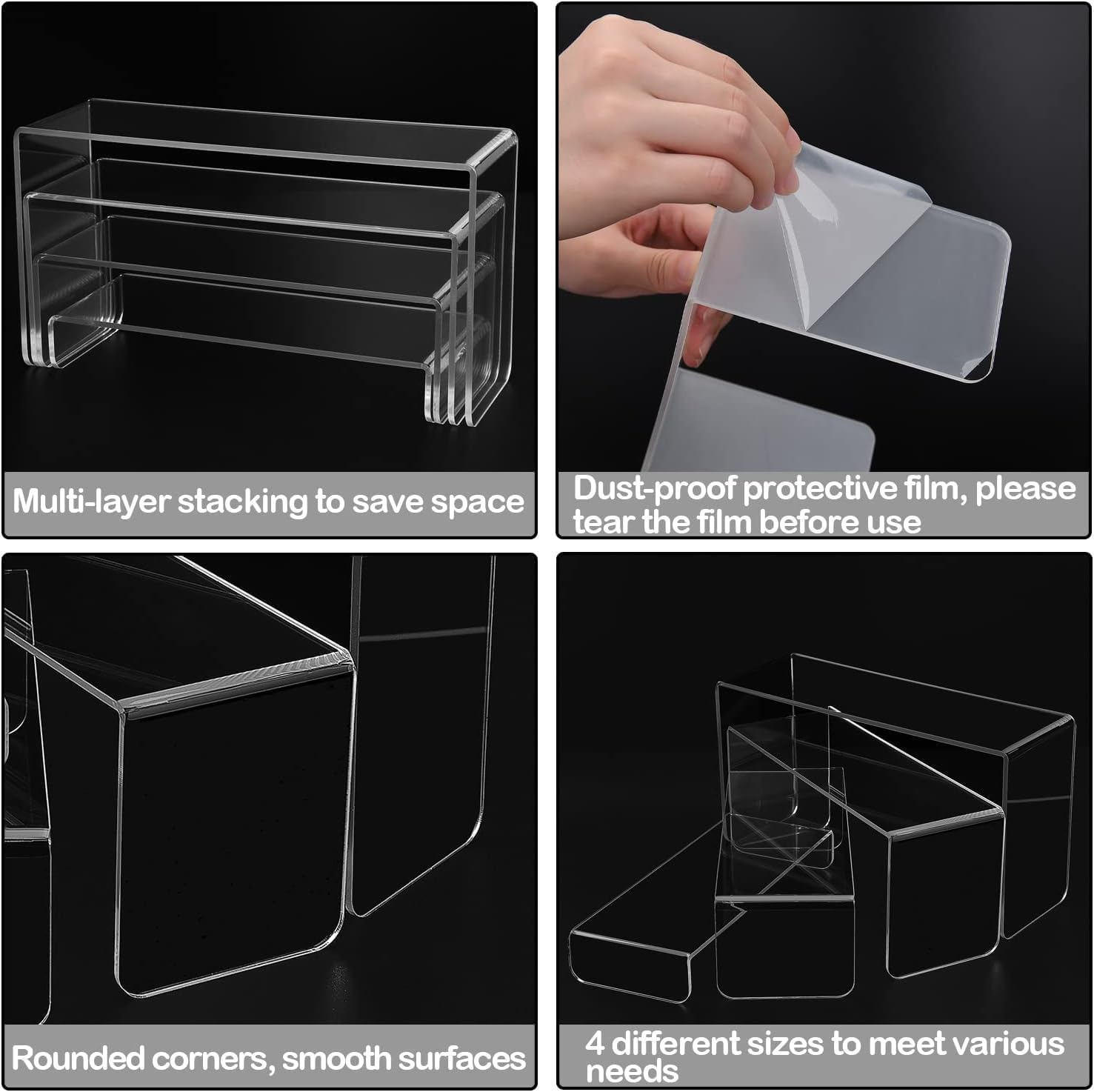 Multi-layer stacking to save space

Dust-proof protective film, please tear the film before use

Rounded corners, smooth surfaces

4 different sizes to meet various needs