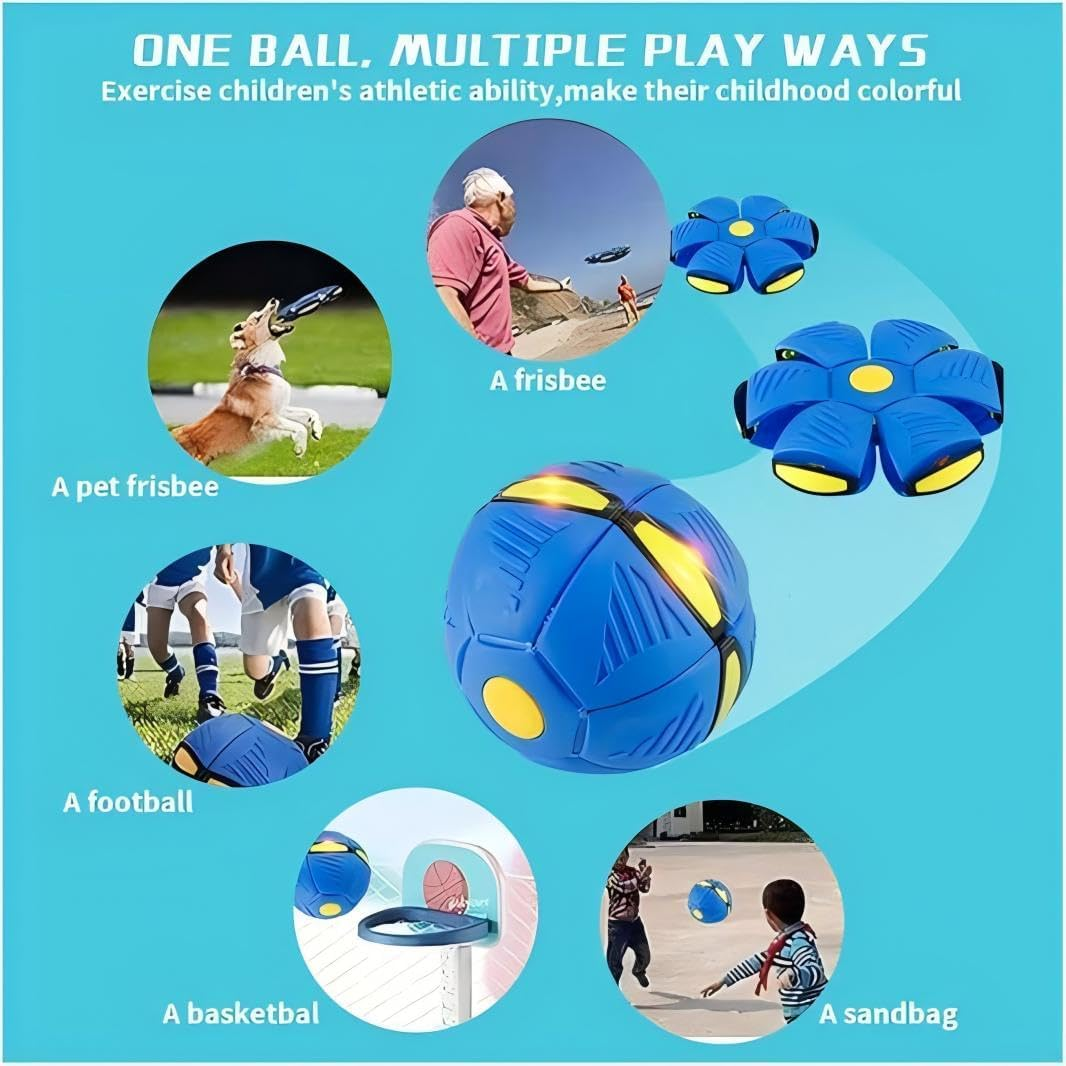 ONE BALL, MULTIPLE PLAY WAYS
Exercise children's athletic ability,make their childhood colorful

A frisbee

A pet frisbee

A football

A basketbal

A sandbag