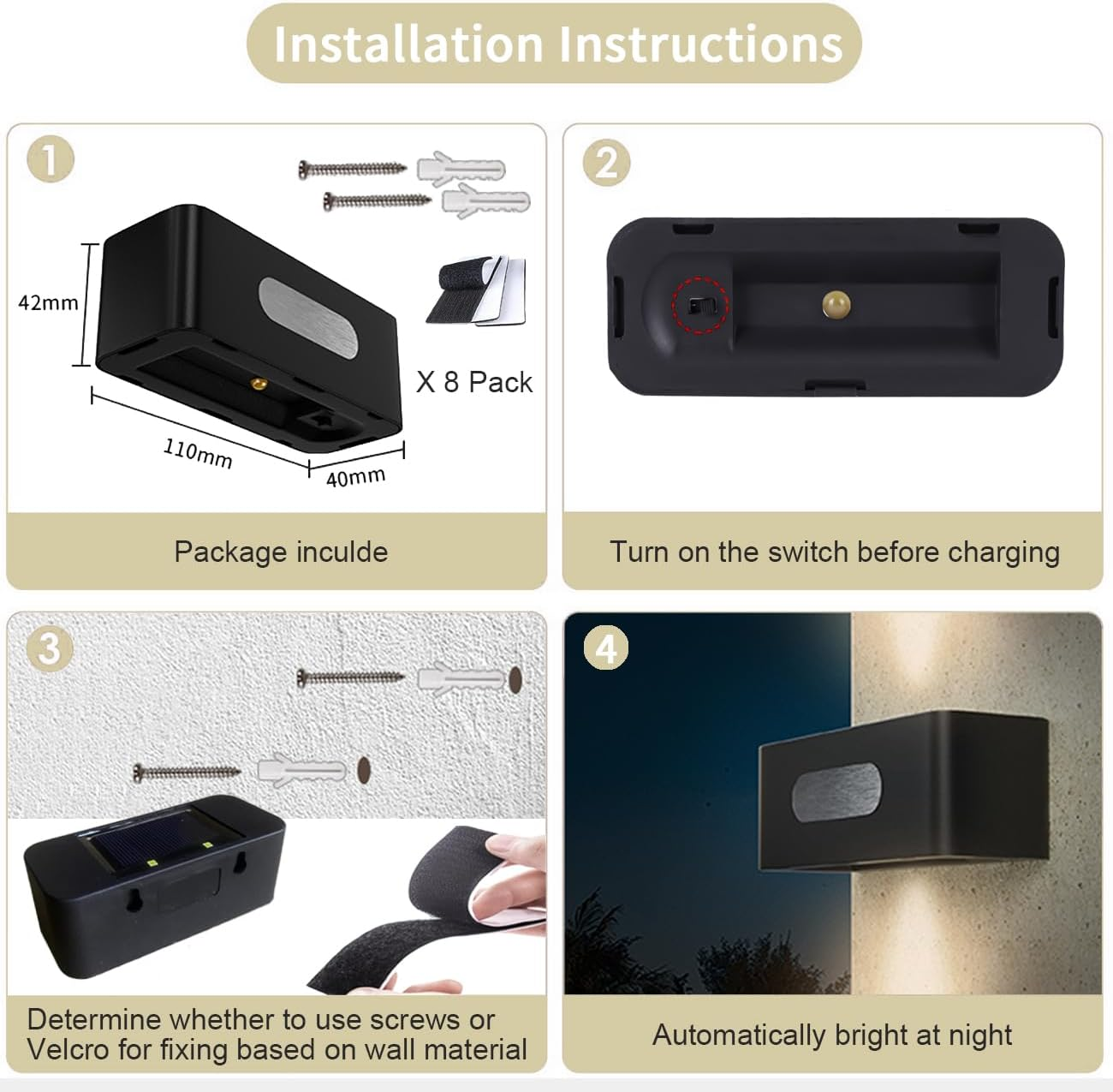 Installation Instructions

1

42mm

110mm

40mm

X 8 Pack

Package inculde

2

Turn on the switch before charging

3

Determine whether to use screws or Velcro for fixing based on wall material

4

Automatically bright at night