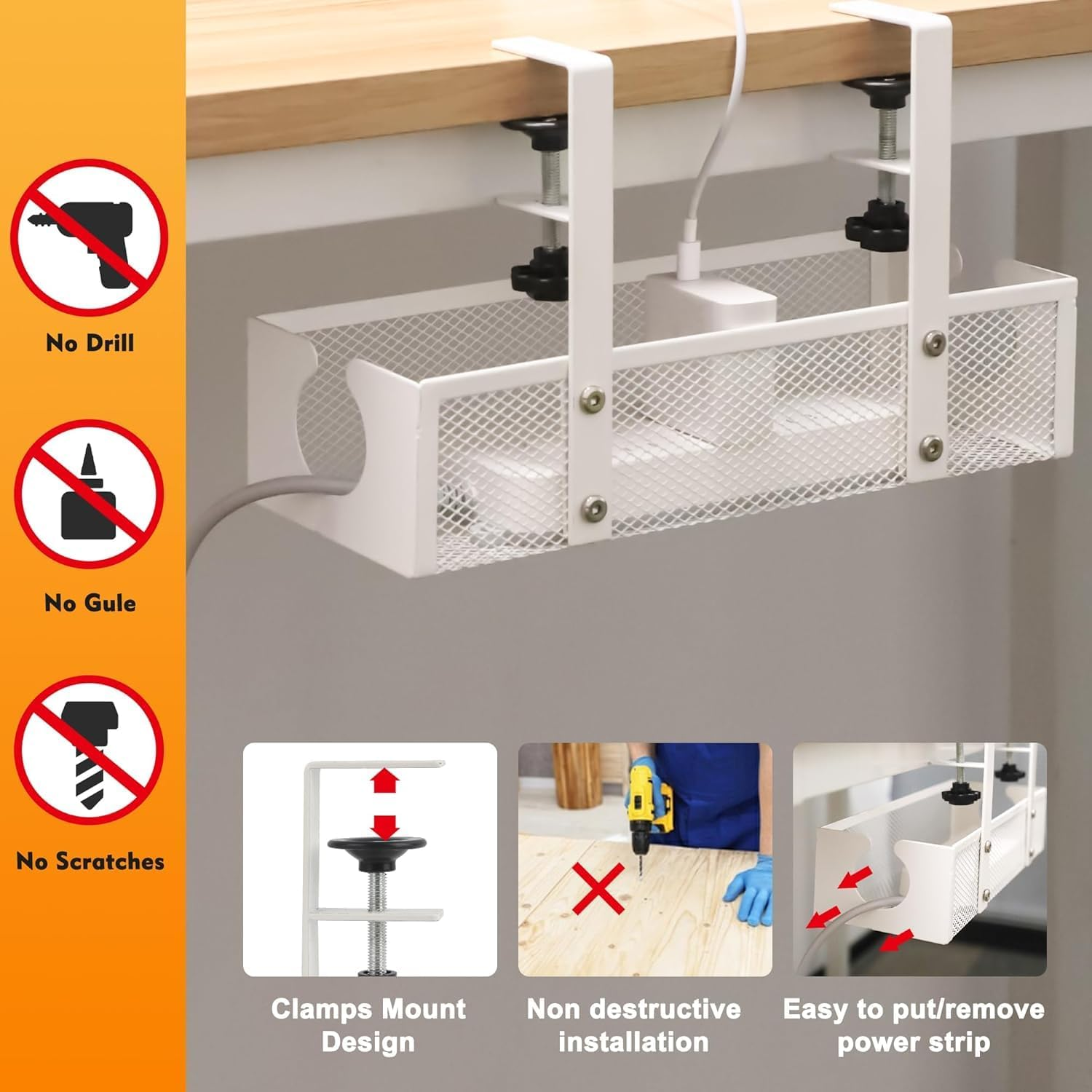 No Drill

No Gule

No Scratches

Clamps Mount Design

Non destructive installation

Easy to put/remove power strip