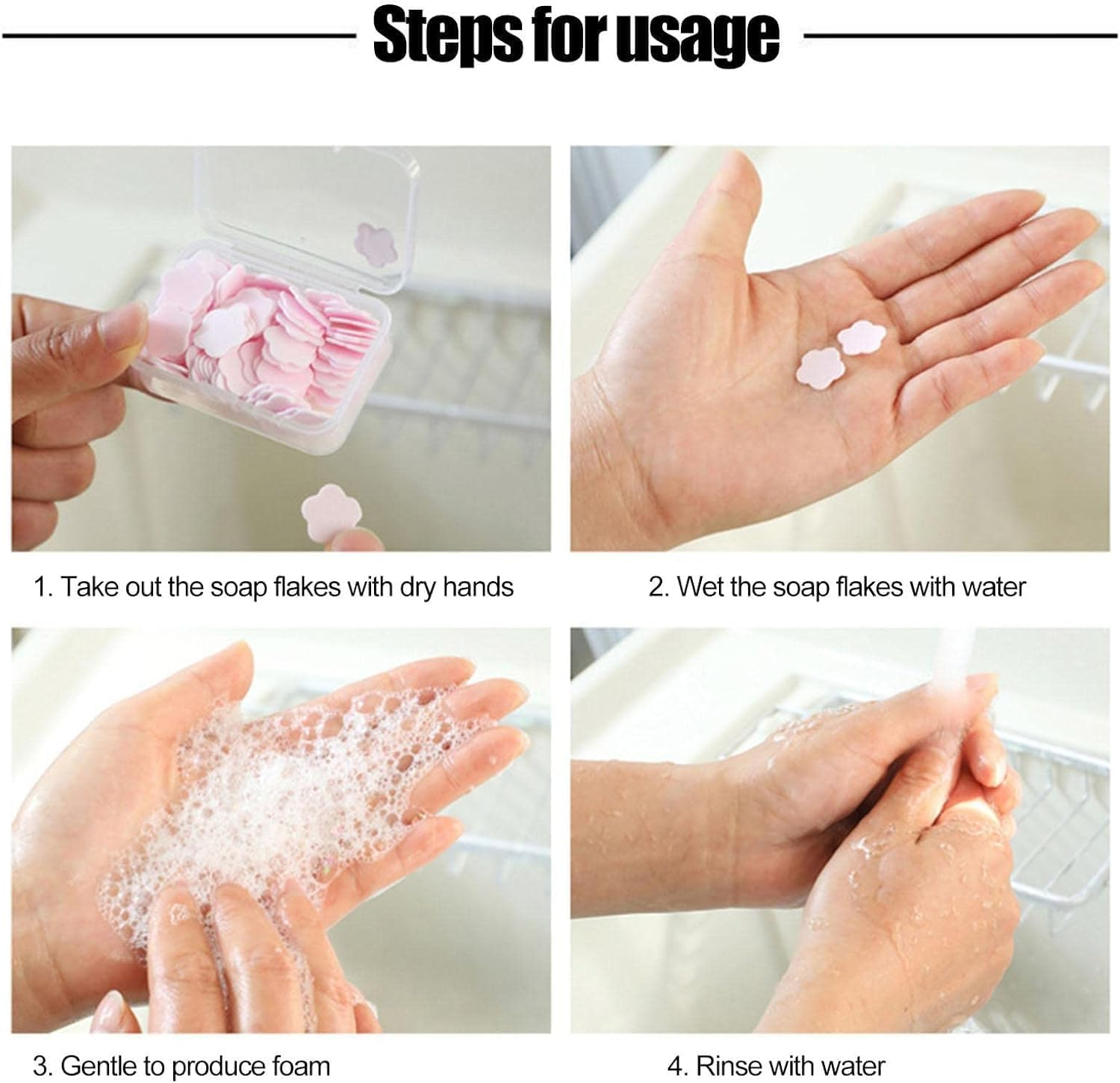 Steps for usage

1. Take out the soap flakes with dry hands

2. Wet the soap flakes with water

3. Gentle to produce foam

4. Rinse with water