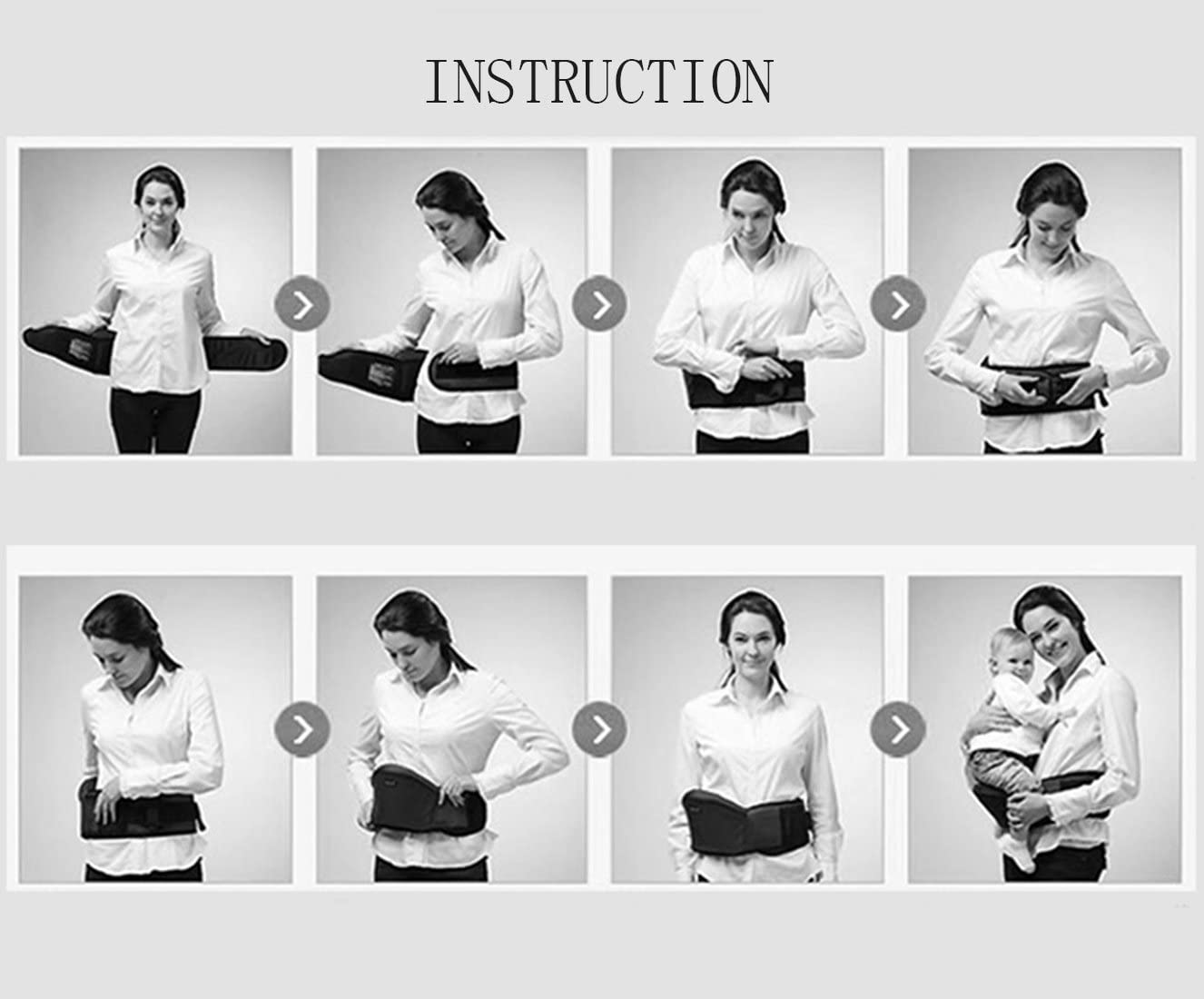 INSTRUCTION