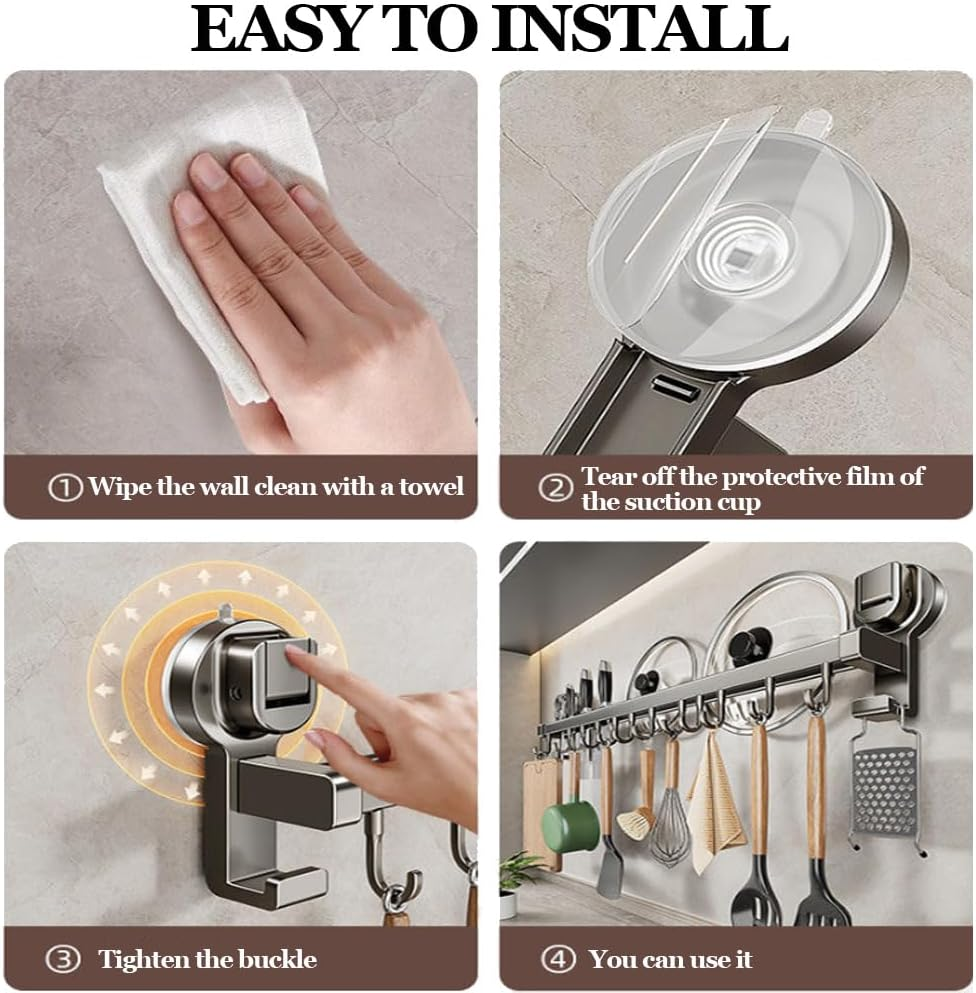 EASY TO INSTALL

① Wipe the wall clean with a towel

② Tear off the protective film of the suction cup

③ Tighten the buckle

④ You can use it