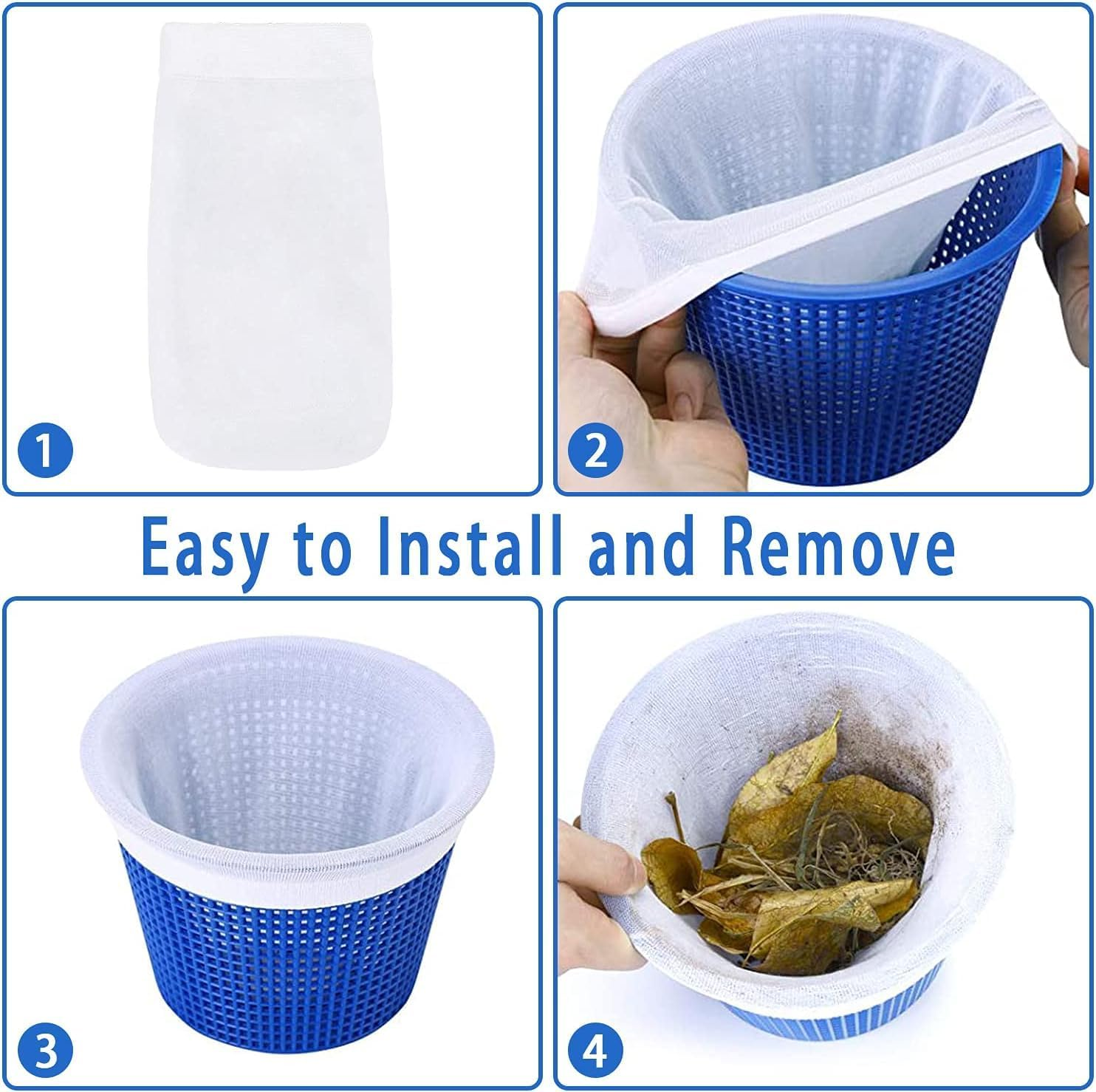 1

2

Easy to Install and Remove

3

4