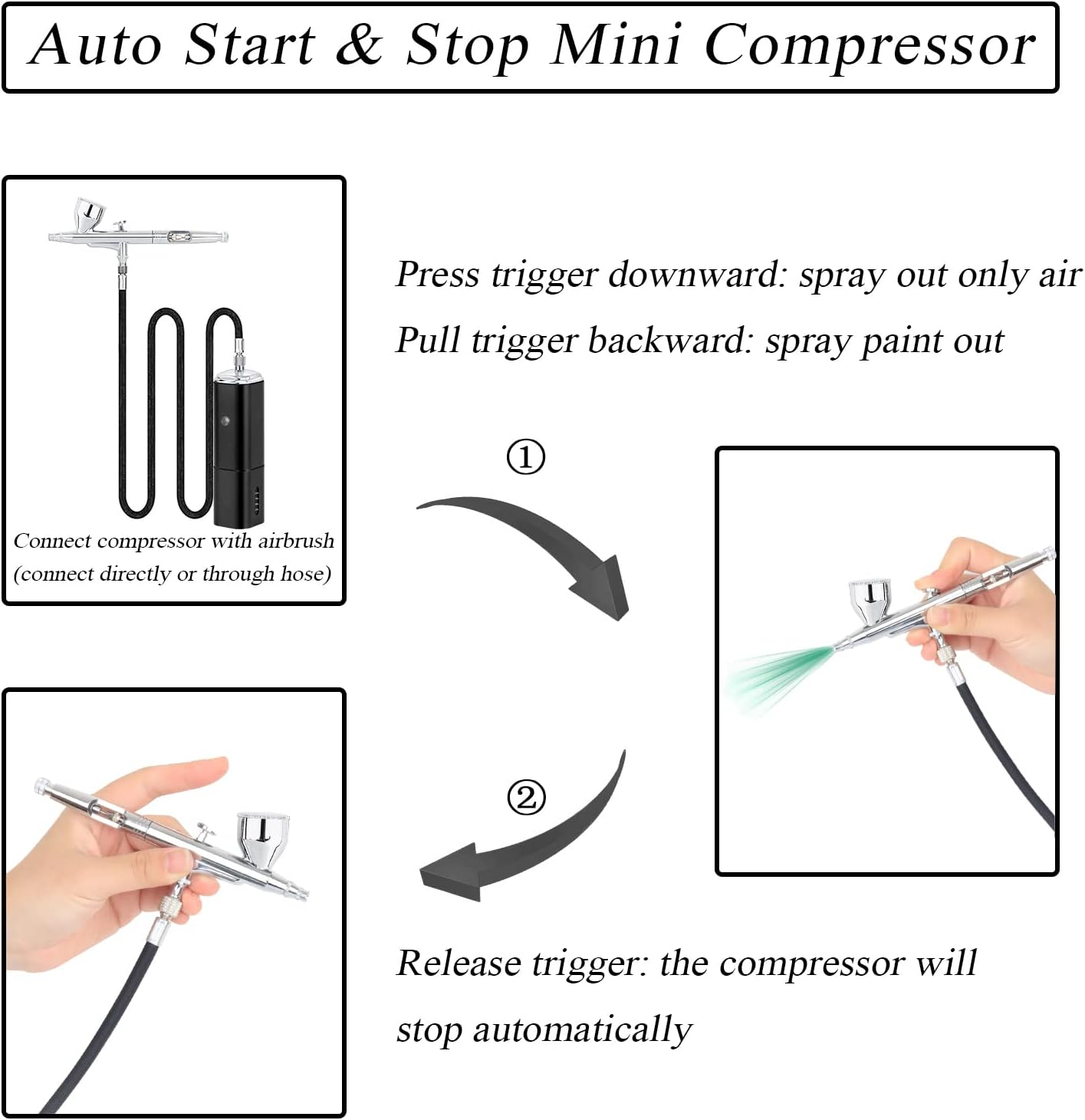 Auto Start & Stop Mini Compressor

Connect compressor with airbrush (connect directly or through hose)

Press trigger downward: spray out only air
Pull trigger backward: spray paint out

①

②

Release trigger: the compressor will stop automatically