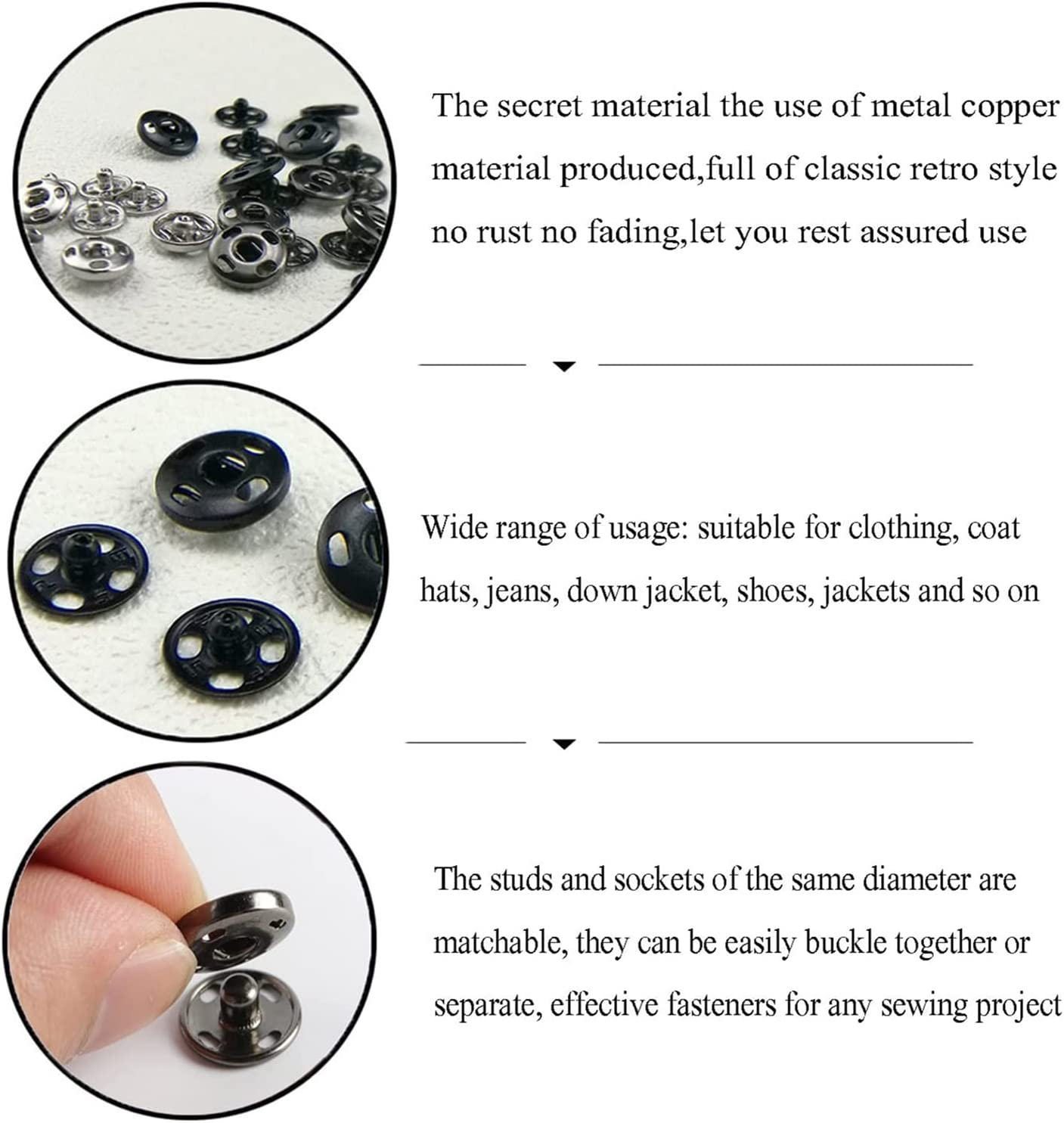 The secret material the use of metal copper material produced,full of classic retro style no rust no fading,let you rest assured use

Wide range of usage: suitable for clothing, coat hats, jeans, down jacket, shoes, jackets and so on

The studs and sockets of the same diameter are matchable, they can be easily buckle together or separate, effective fasteners for any sewing project