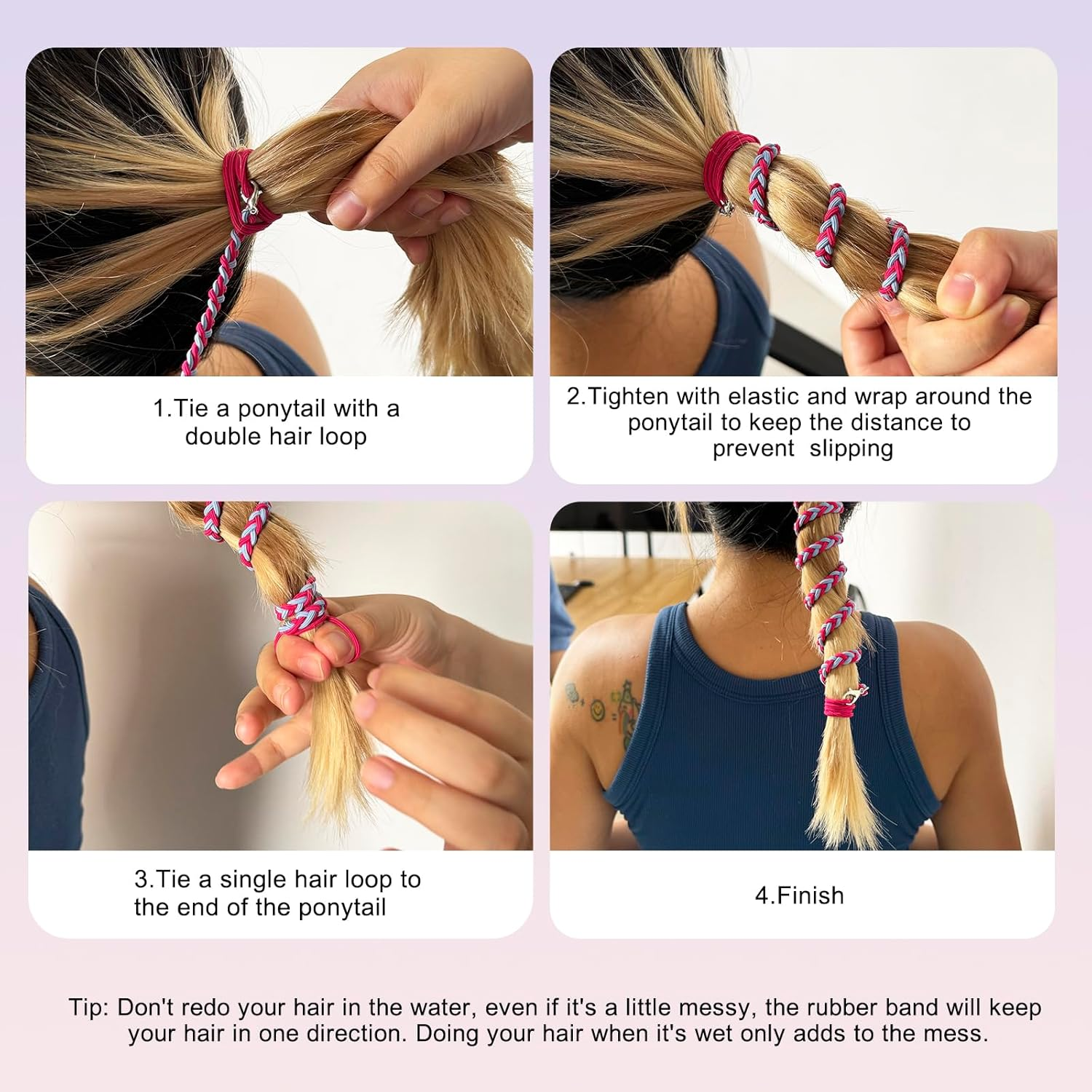 1.Tie a ponytail with a double hair loop

2.Tighten with elastic and wrap around the ponytail to keep the distance to prevent slipping

3.Tie a single hair loop to the end of the ponytail

4.Finish

Tip: Don't redo your hair in the water, even if it's a little messy, the rubber band will keep your hair in one direction. Doing your hair when it's wet only adds to the mess.