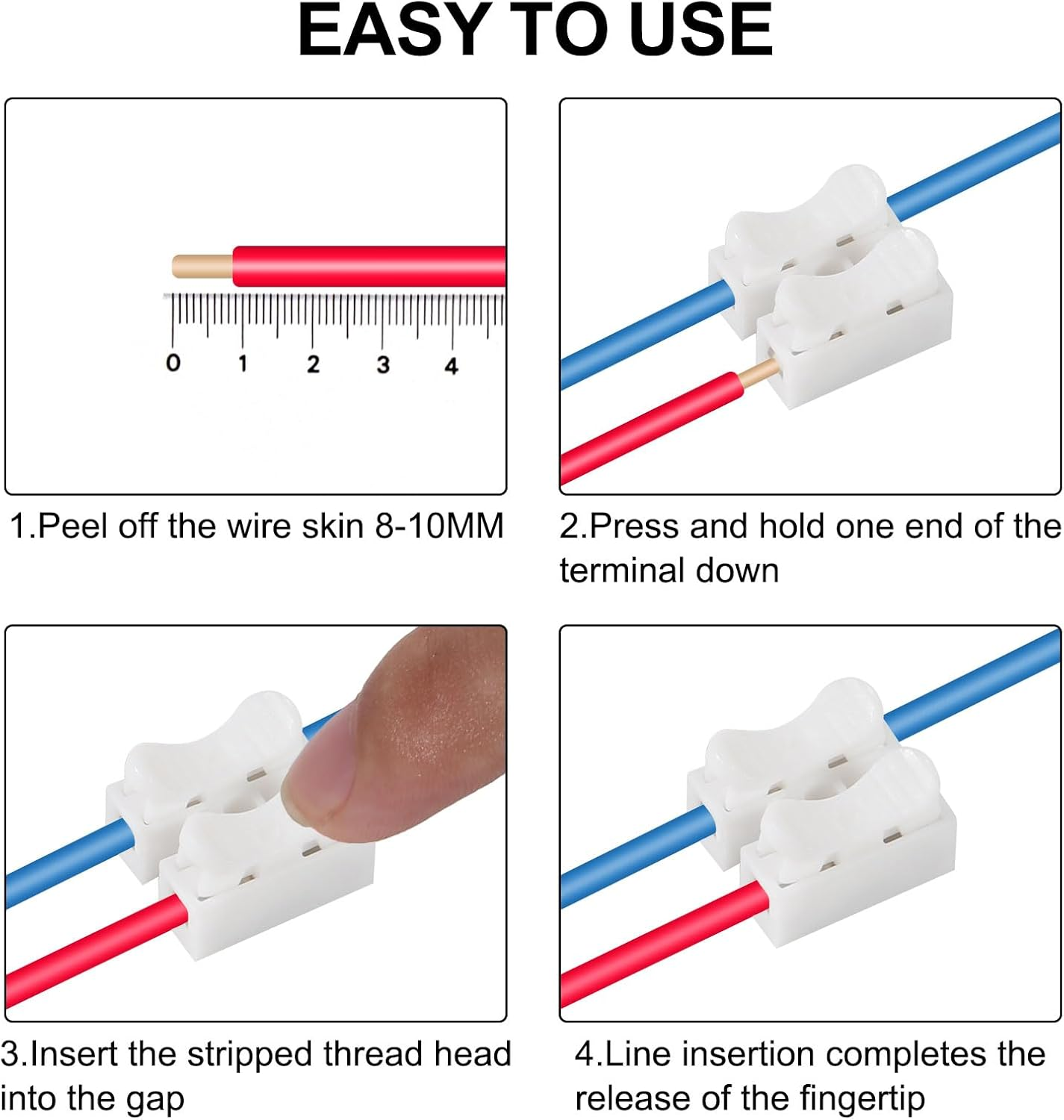 EASY TO USE

0 1 2 3 4

1.Peel off the wire skin 8-10MM

2.Press and hold one end of the terminal down

3.Insert the stripped thread head into the gap

4.Line insertion completes the release of the fingertip