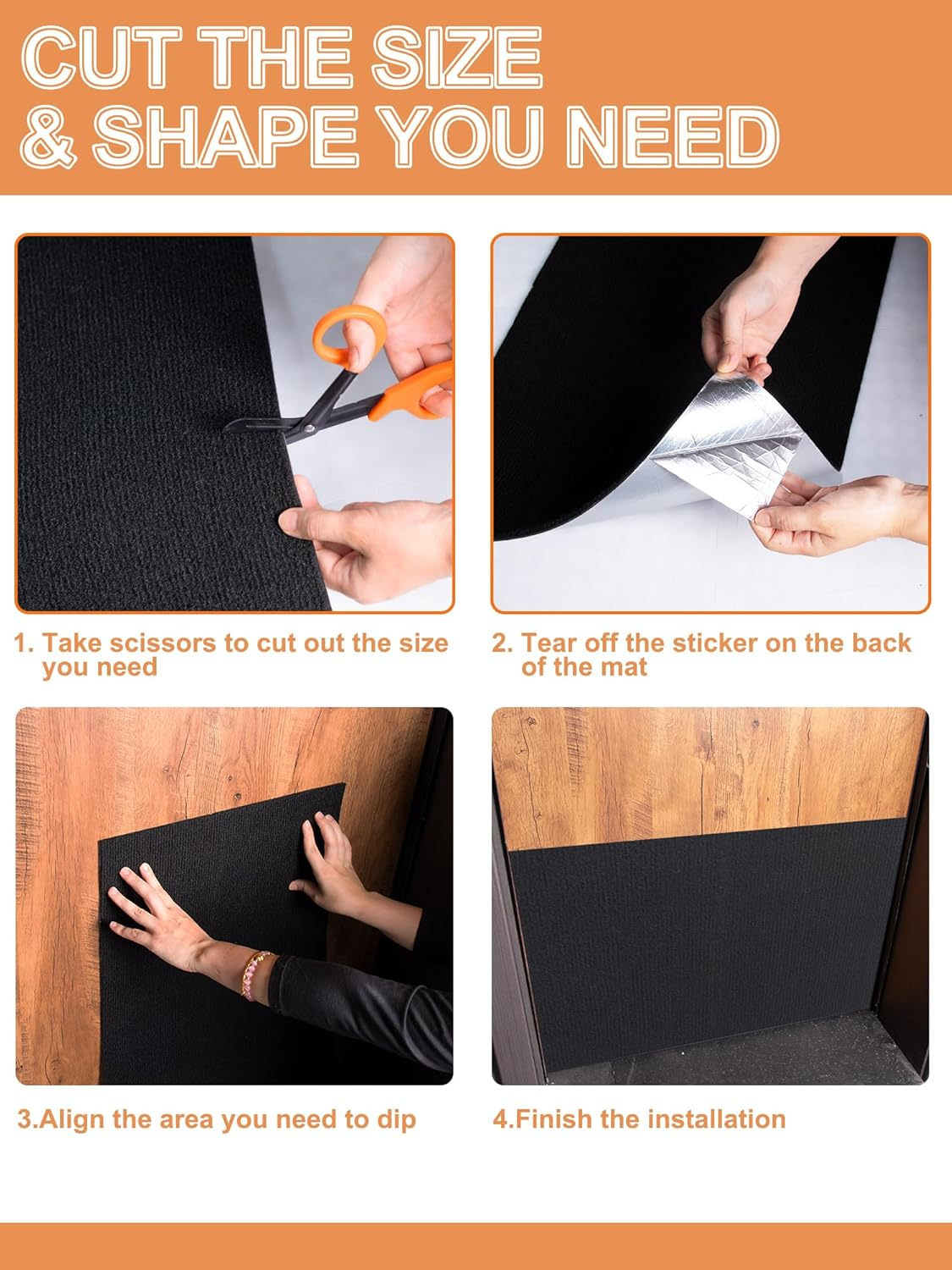 CUT THE SIZE & SHAPE YOU NEED

1. Take scissors to cut out the size you need

2. Tear off the sticker on the back of the mat

3.Align the area you need to dip

4.Finish the installation