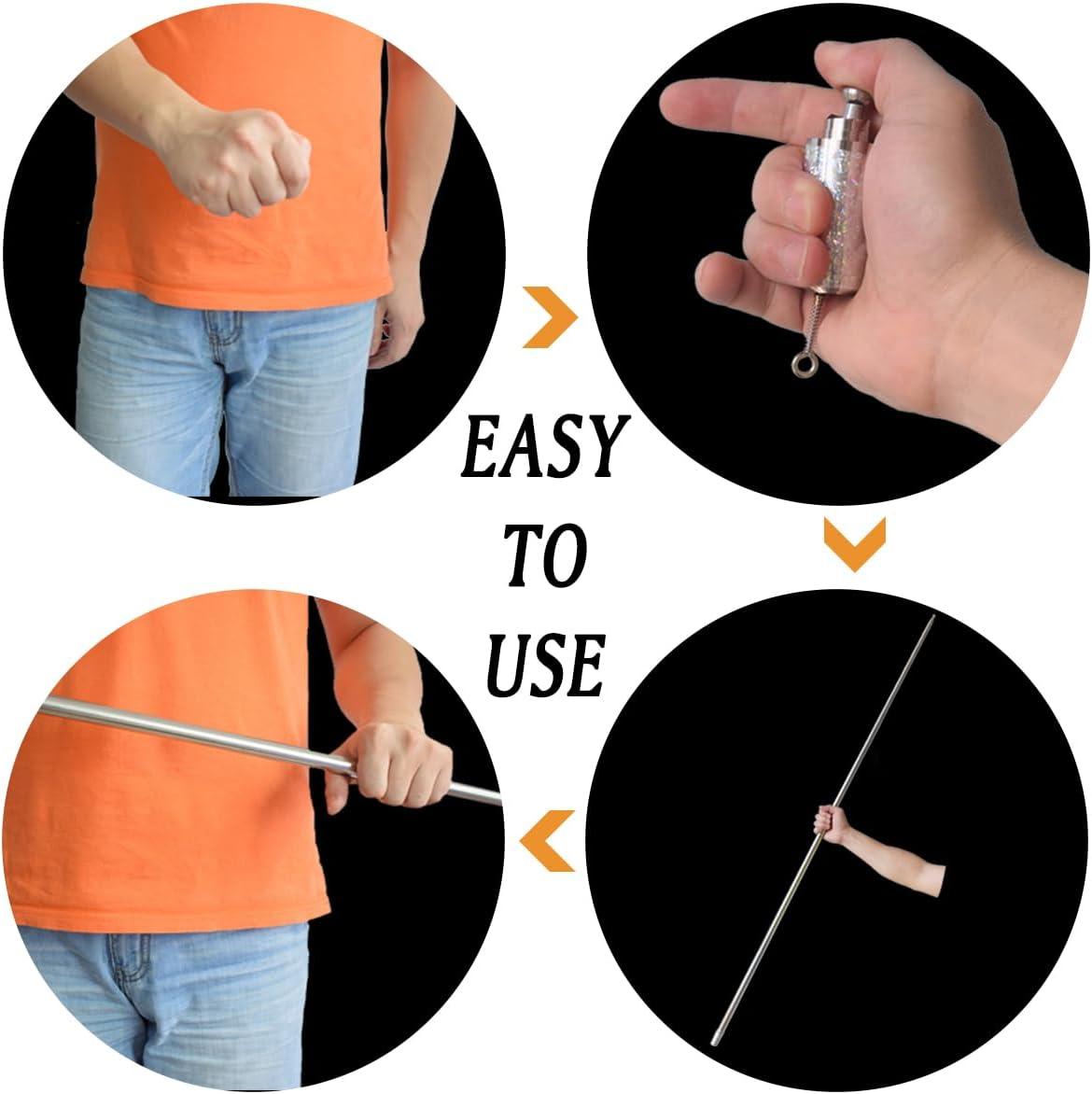 EASY
TO
USE