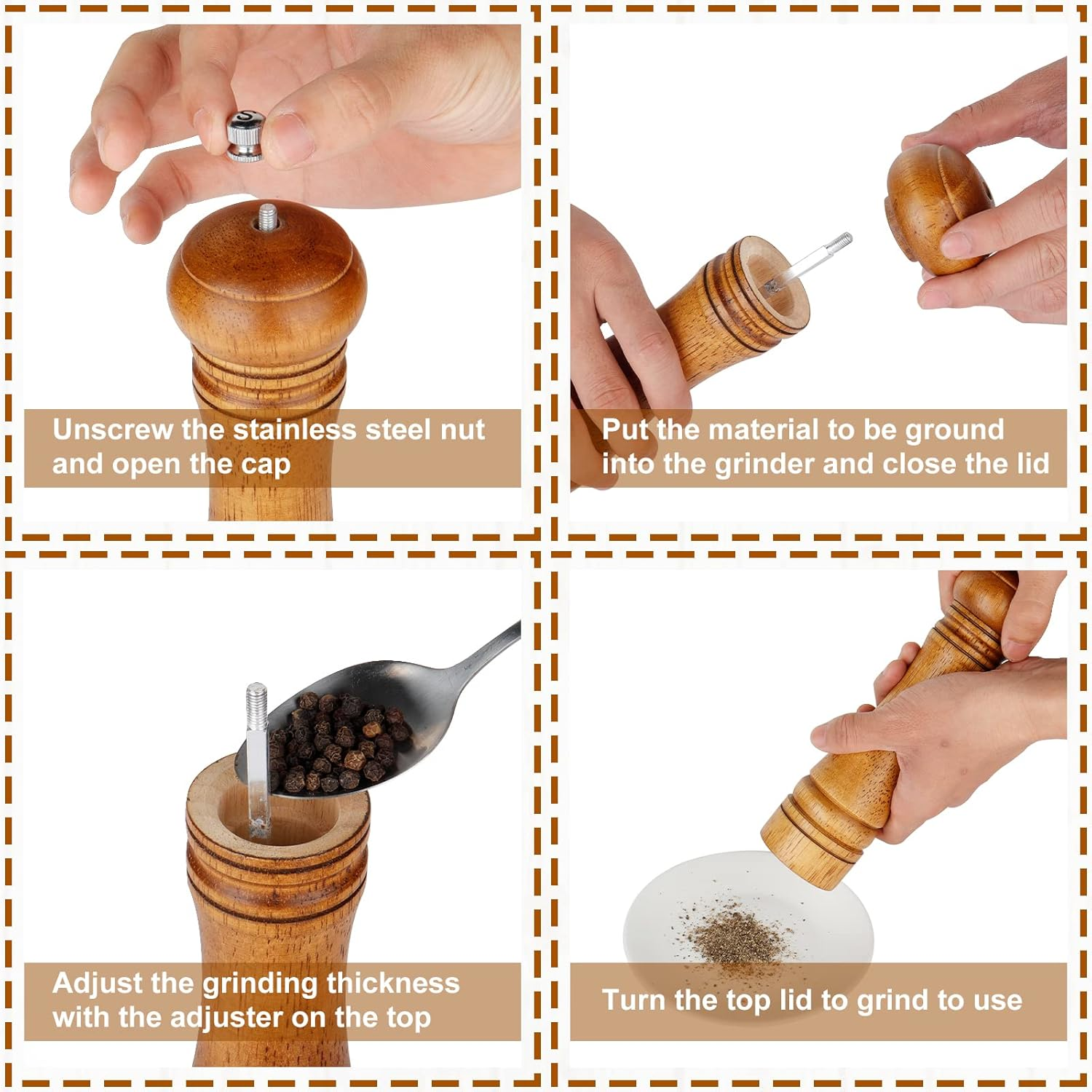 S

Unscrew the stainless steel nut and open the cap

Put the material to be ground into the grinder and close the lid

Adjust the grinding thickness with the adjuster on the top

Turn the top lid to grind to use