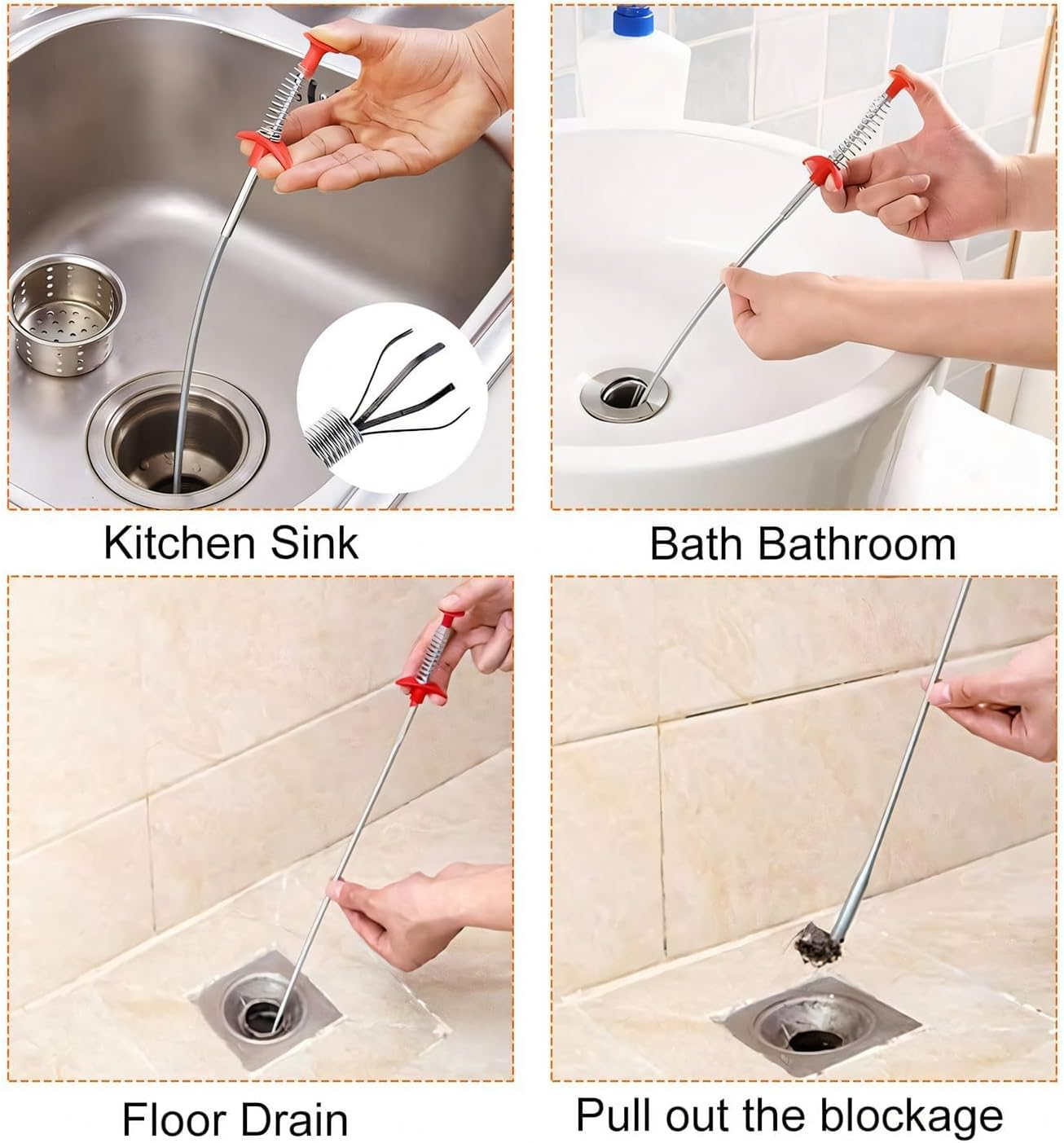 Kitchen Sink

Bath Bathroom

Floor Drain

Pull out the blockage