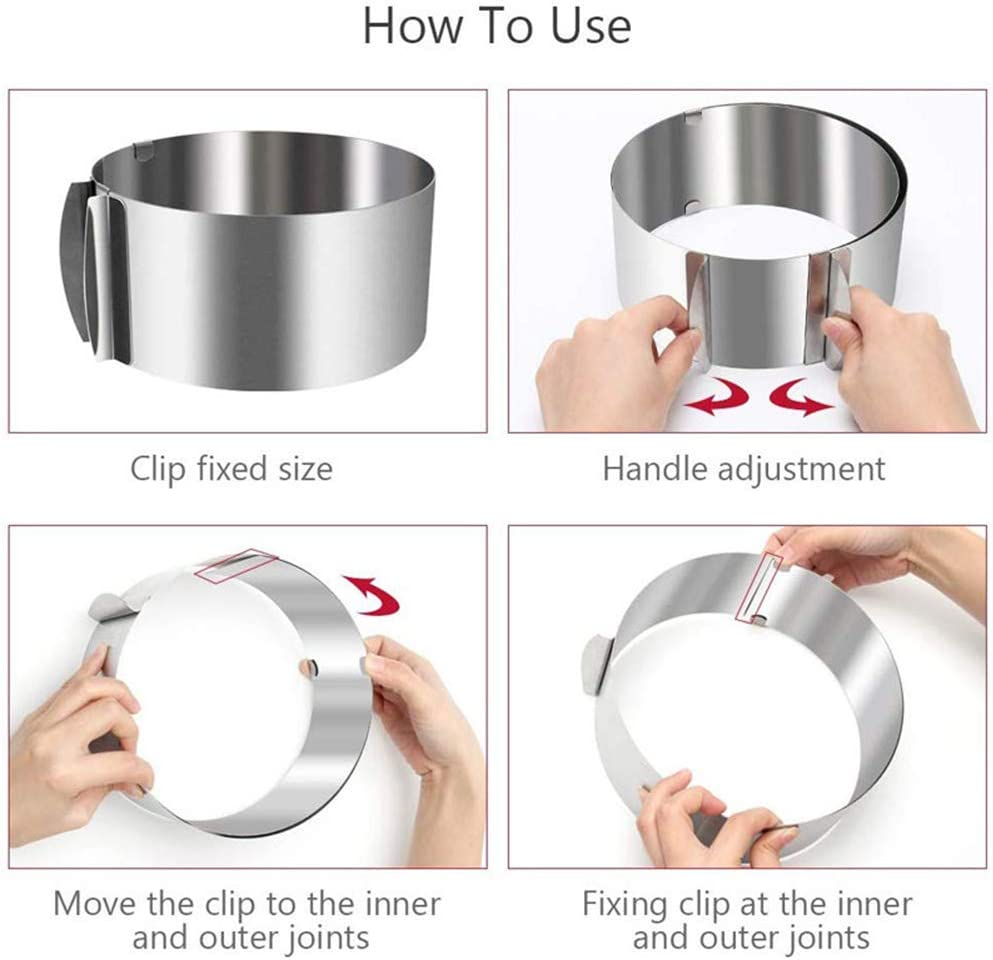 How To Use

Clip fixed size

Handle adjustment

Move the clip to the inner and outer joints

Fixing clip at the inner and outer joints