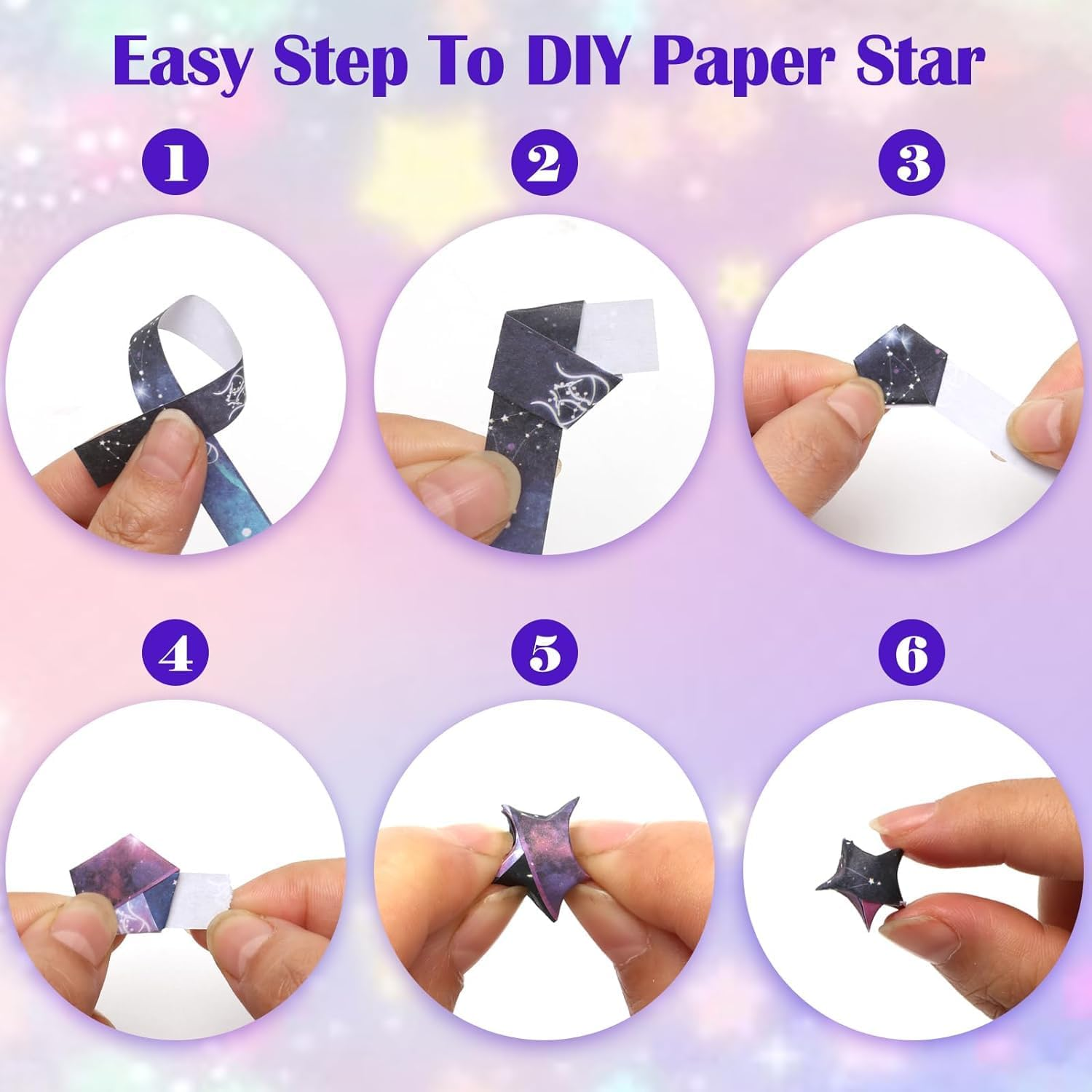 Easy Step To DIY Paper Star

1

2

3

4

5

6