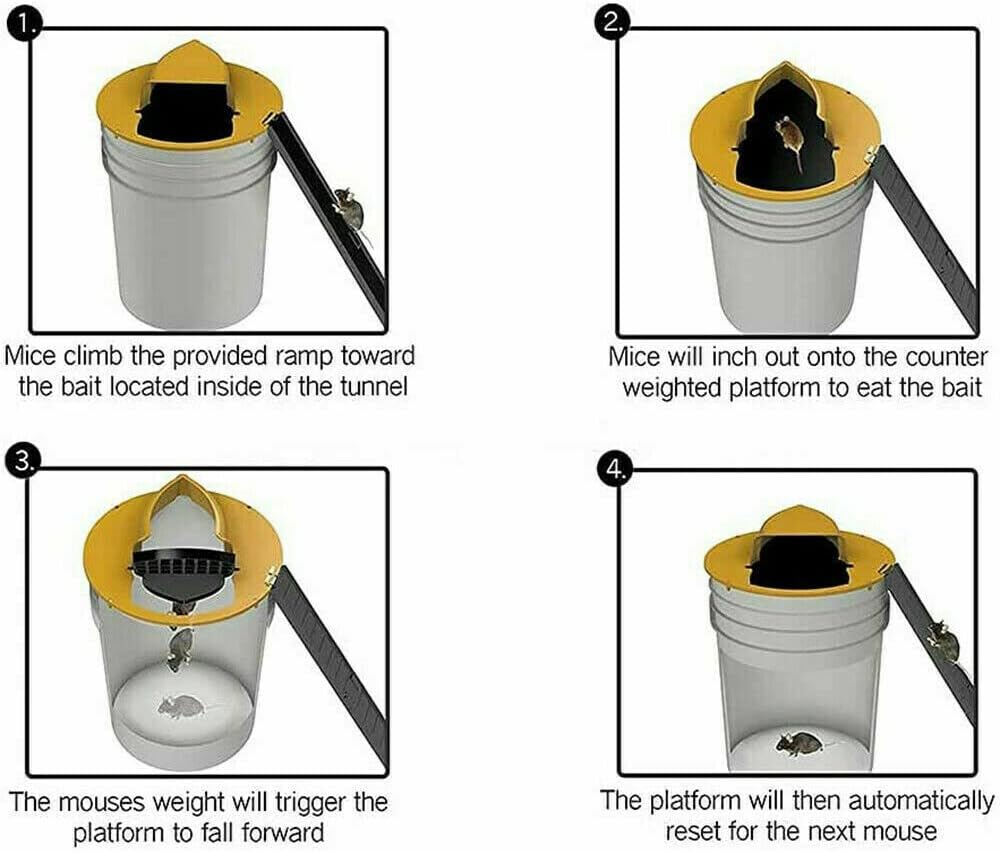 1.

Mice climb the provided ramp toward the bait located inside of the tunnel

2.

Mice will inch out onto the counter weighted platform to eat the bait

3.

The mouses weight will trigger the platform to fall forward

4.

The platform will then automatically reset for the next mouse