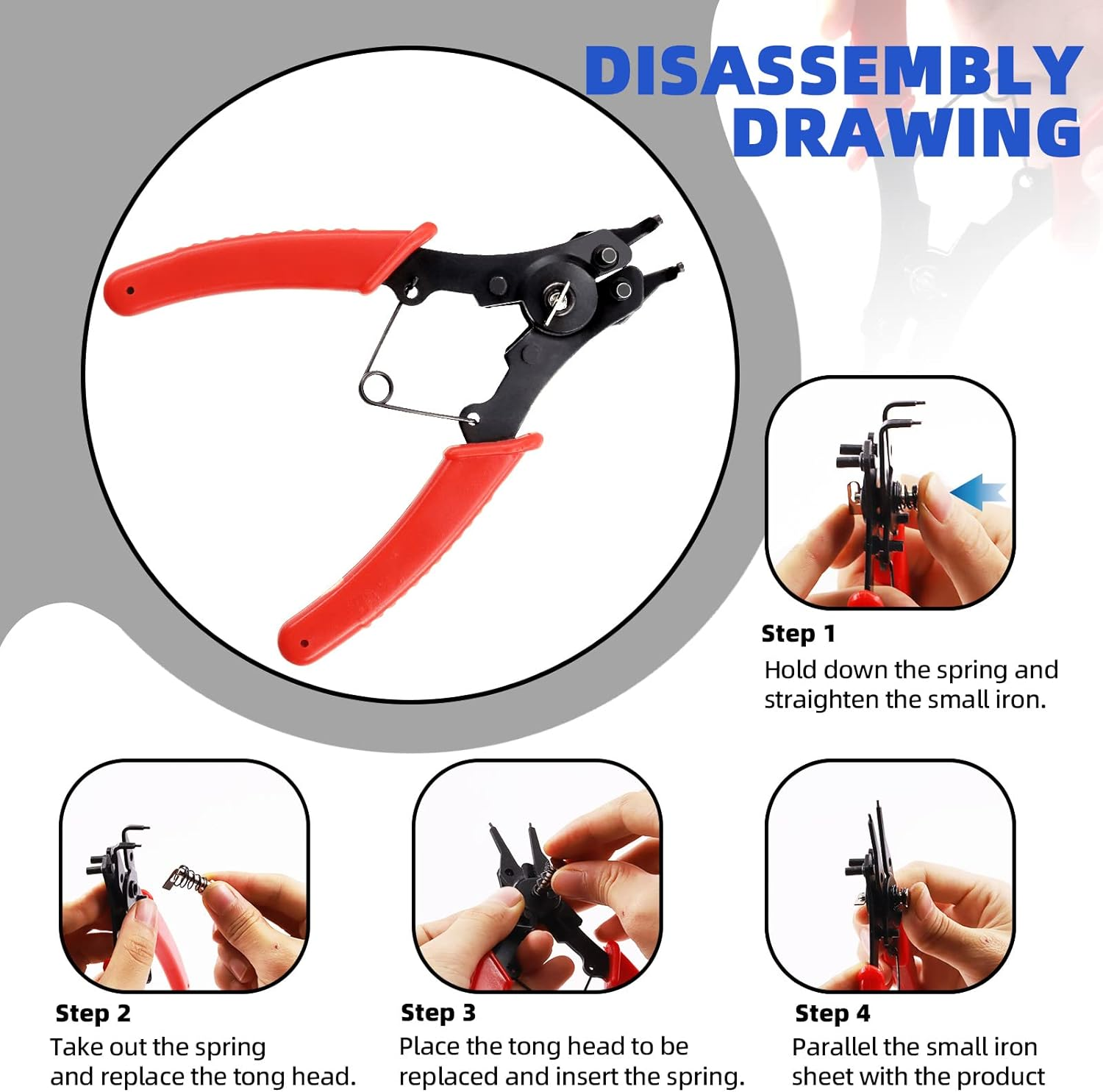 DISASSEMBLY DRAWING

Step 1
Hold down the spring and straighten the small iron.

Step 2
Take out the spring and replace the tong head.

Step 3
Place the tong head to be replaced and insert the spring.

Step 4
Parallel the small iron sheet with the product