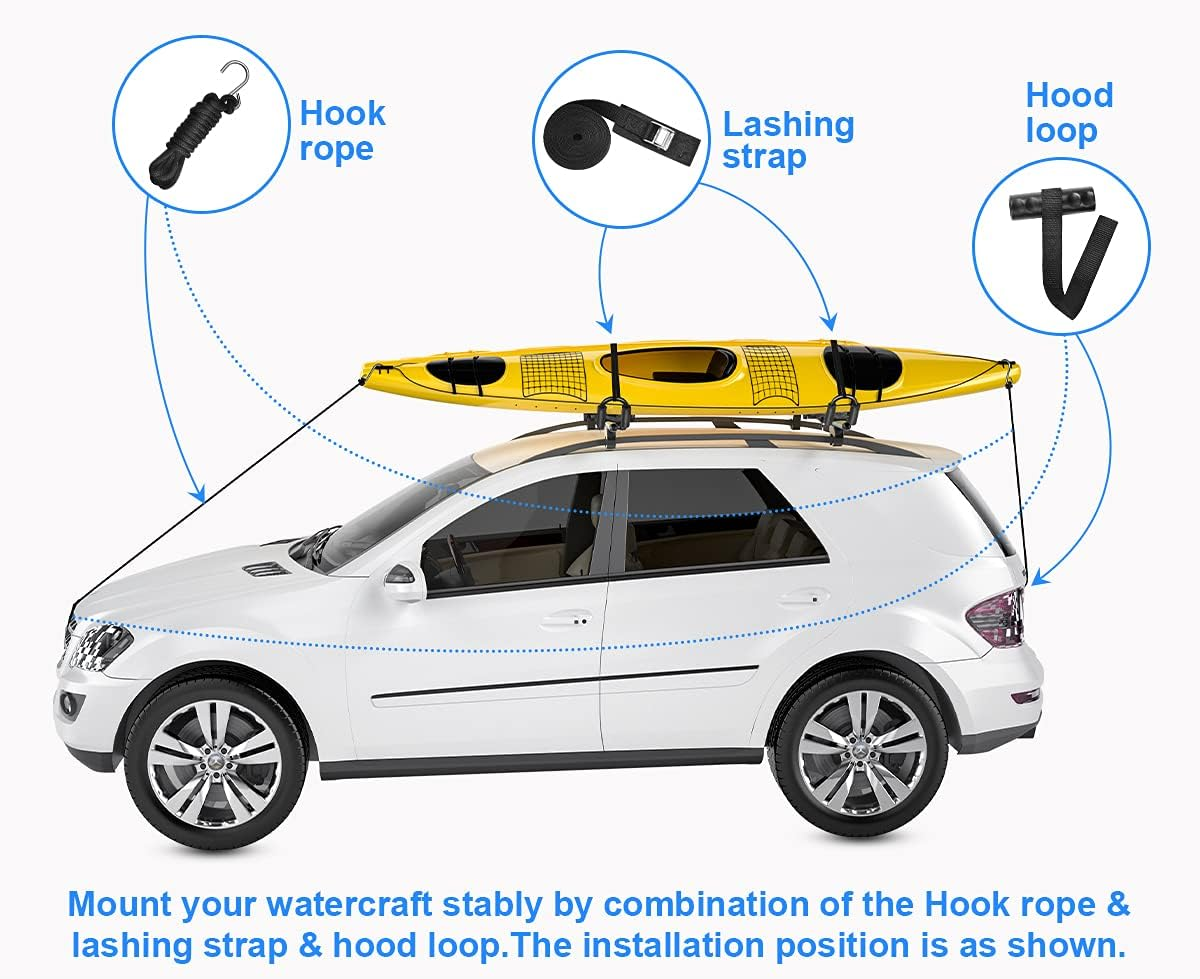 Hook rope

Lashing strap

Hood loop

Mount your watercraft stably by combination of the Hook rope & lashing strap & hood loop.The installation position is as shown.