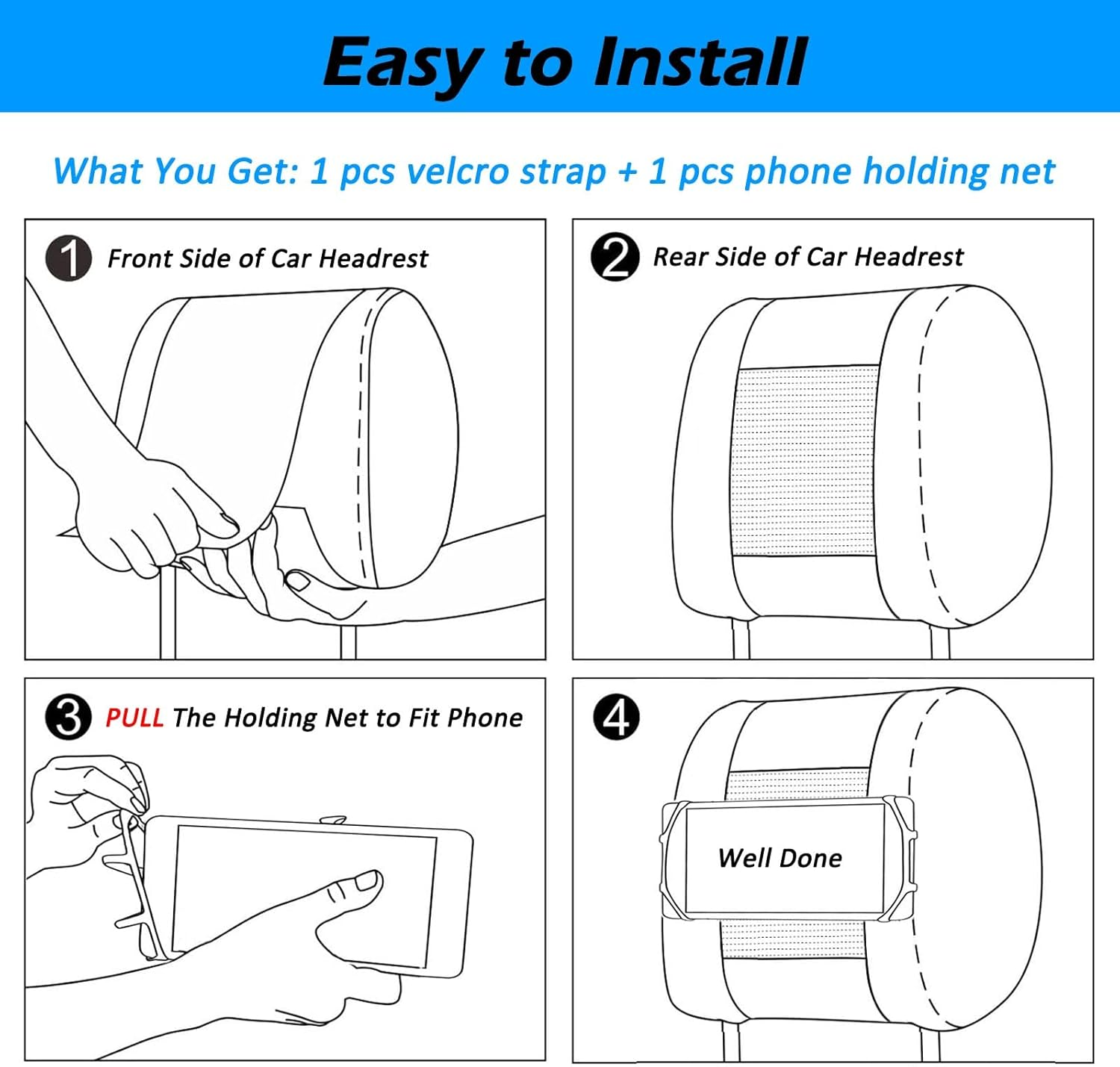 Easy to Install

What You Get: 1 pcs velcro strap + 1 pcs phone holding net

1 Front Side of Car Headrest

2 Rear Side of Car Headrest

3 PULL The Holding Net to Fit Phone

4

Well Done