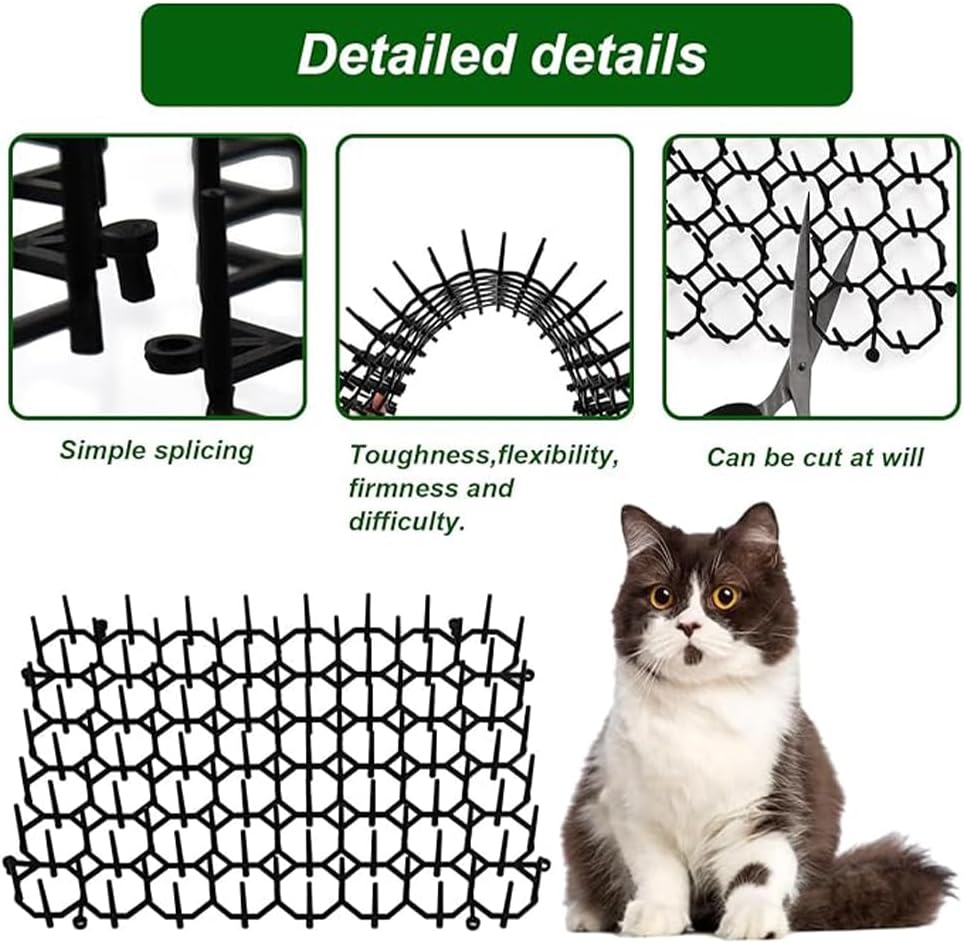 Detailed details

Simple splicing

Toughness,flexibility, firmness and difficulty.

Can be cut at will