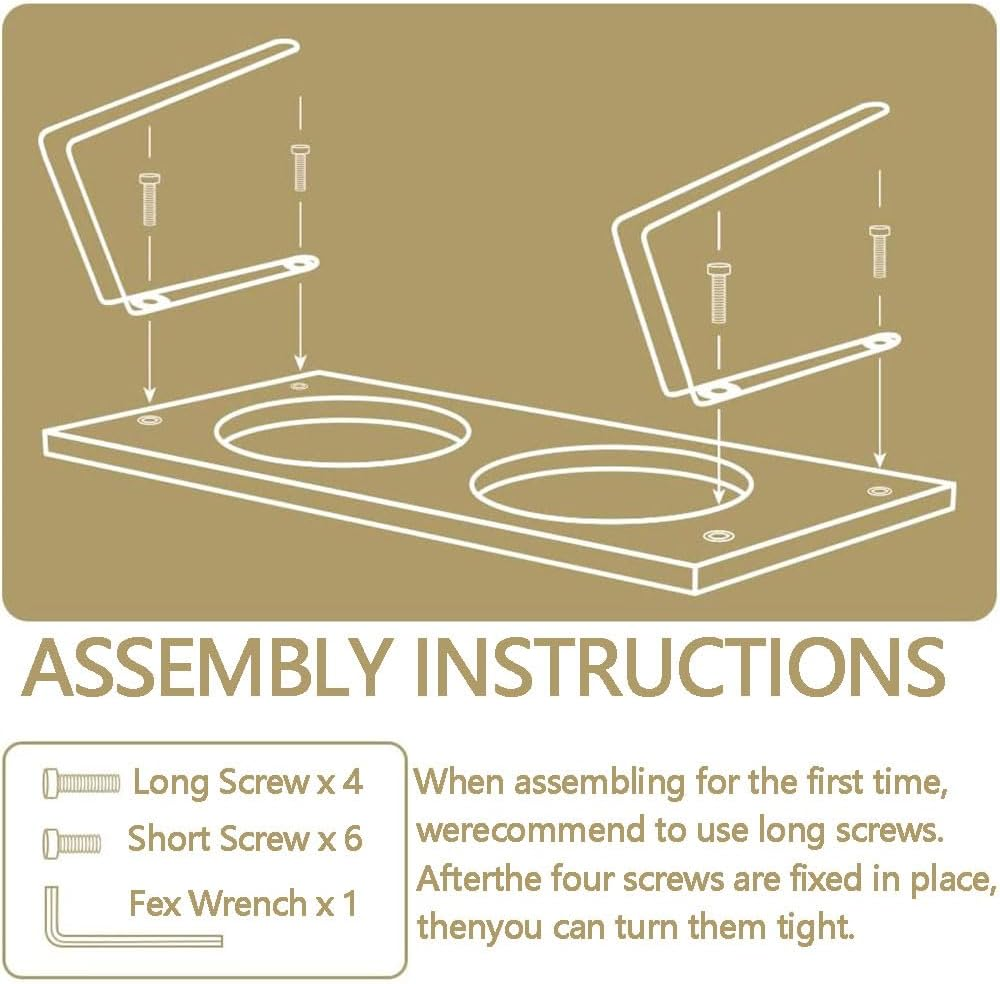 ASSEMBLY INSTRUCTIONS

Long Screw x 4
Short Screw x 6
Fex Wrench x 1

When assembling for the first time, werecommend to use long screws. Afterthe four screws are fixed in place, thenyou can turn them tight.