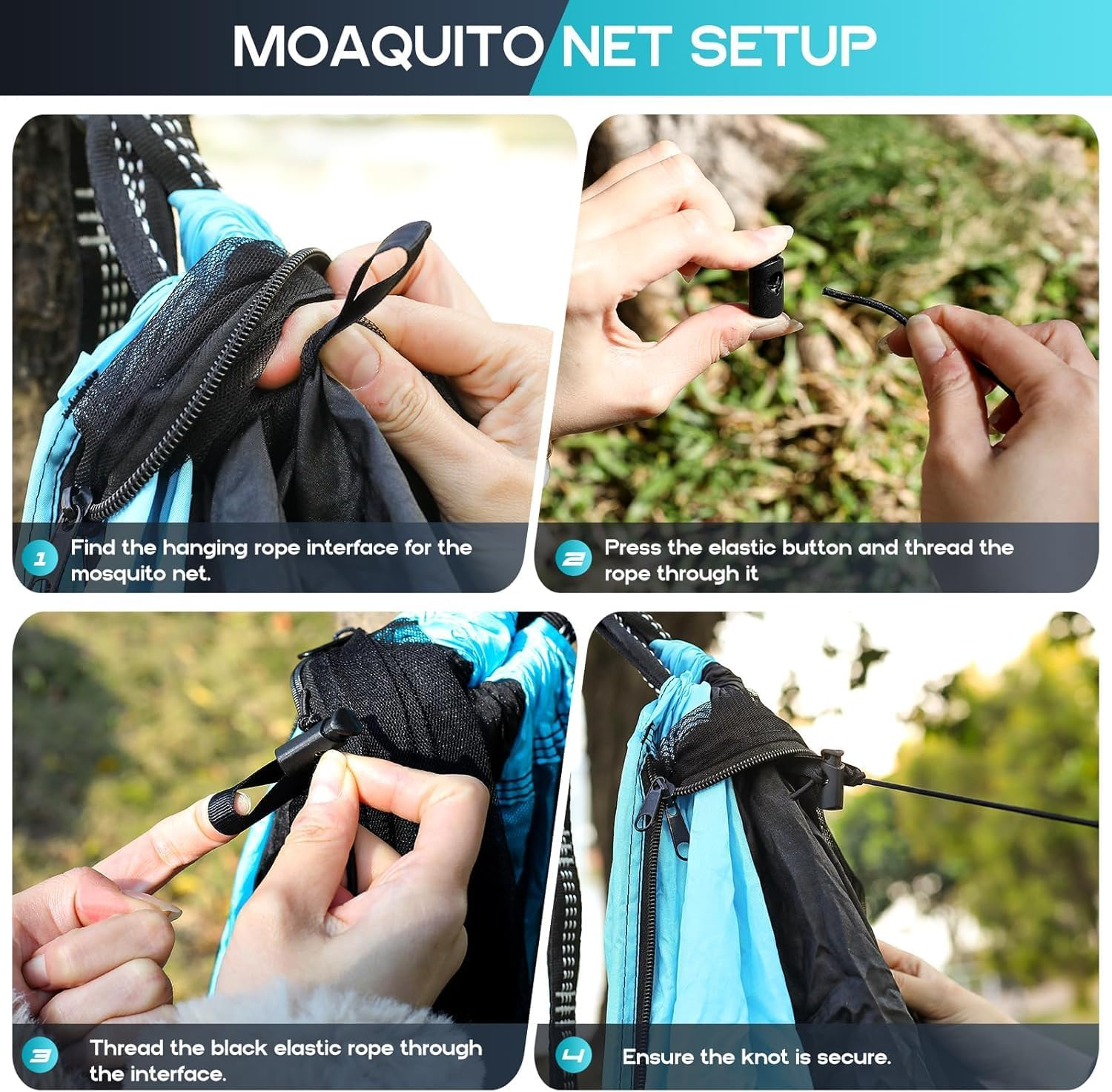 MOAQUITO NET SETUP

1 Find the hanging rope interface for the mosquito net.

2 Press the elastic button and thread the rope through it

3 Thread the black elastic rope through the interface.

4 Ensure the knot is secure.