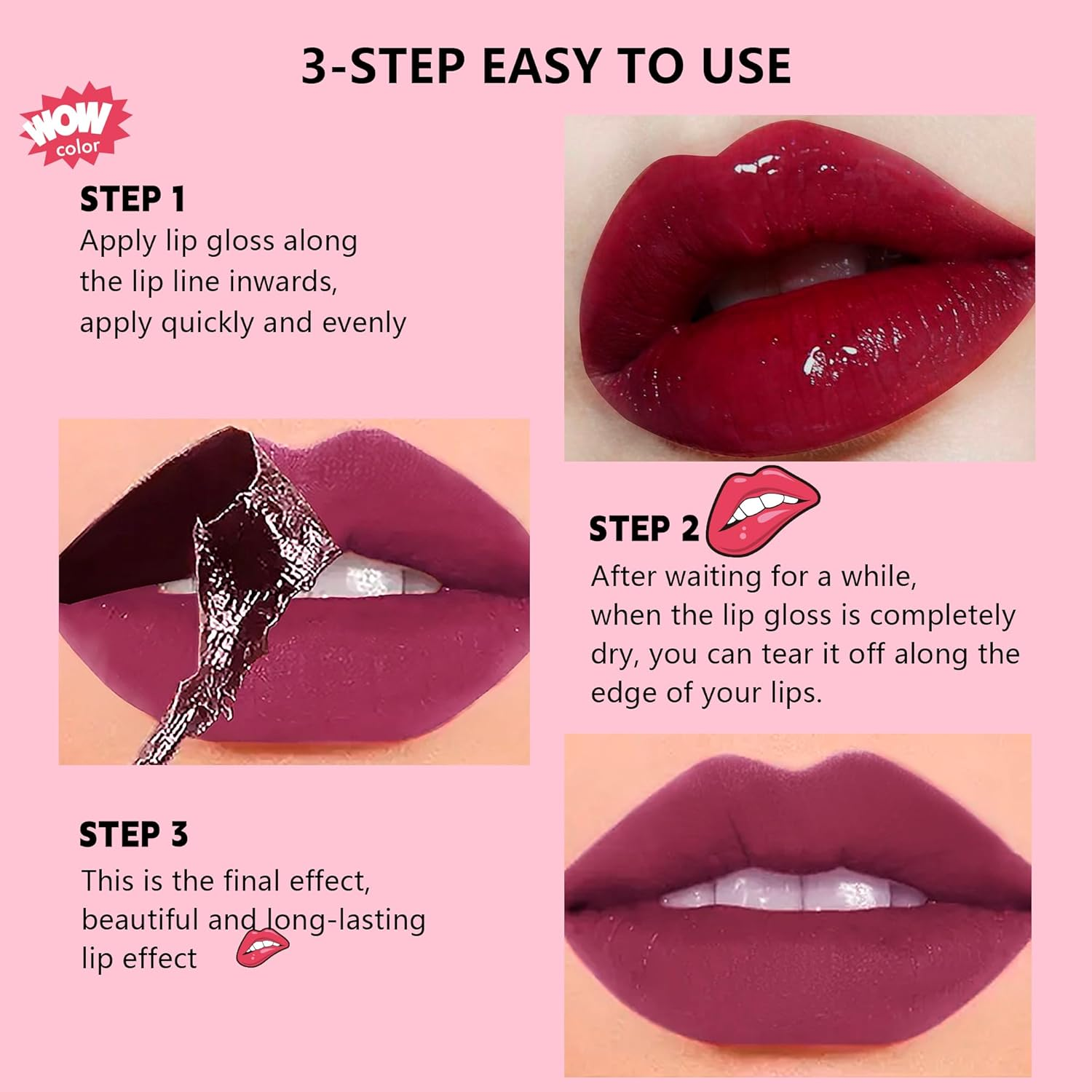 3-STEP EASY TO USE

WOW color

STEP 1
Apply lip gloss along the lip line inwards, apply quickly and evenly

STEP 2
After waiting for a while, when the lip gloss is completely dry, you can tear it off along the edge of your lips.

STEP 3
This is the final effect, beautiful and long-lasting lip effect