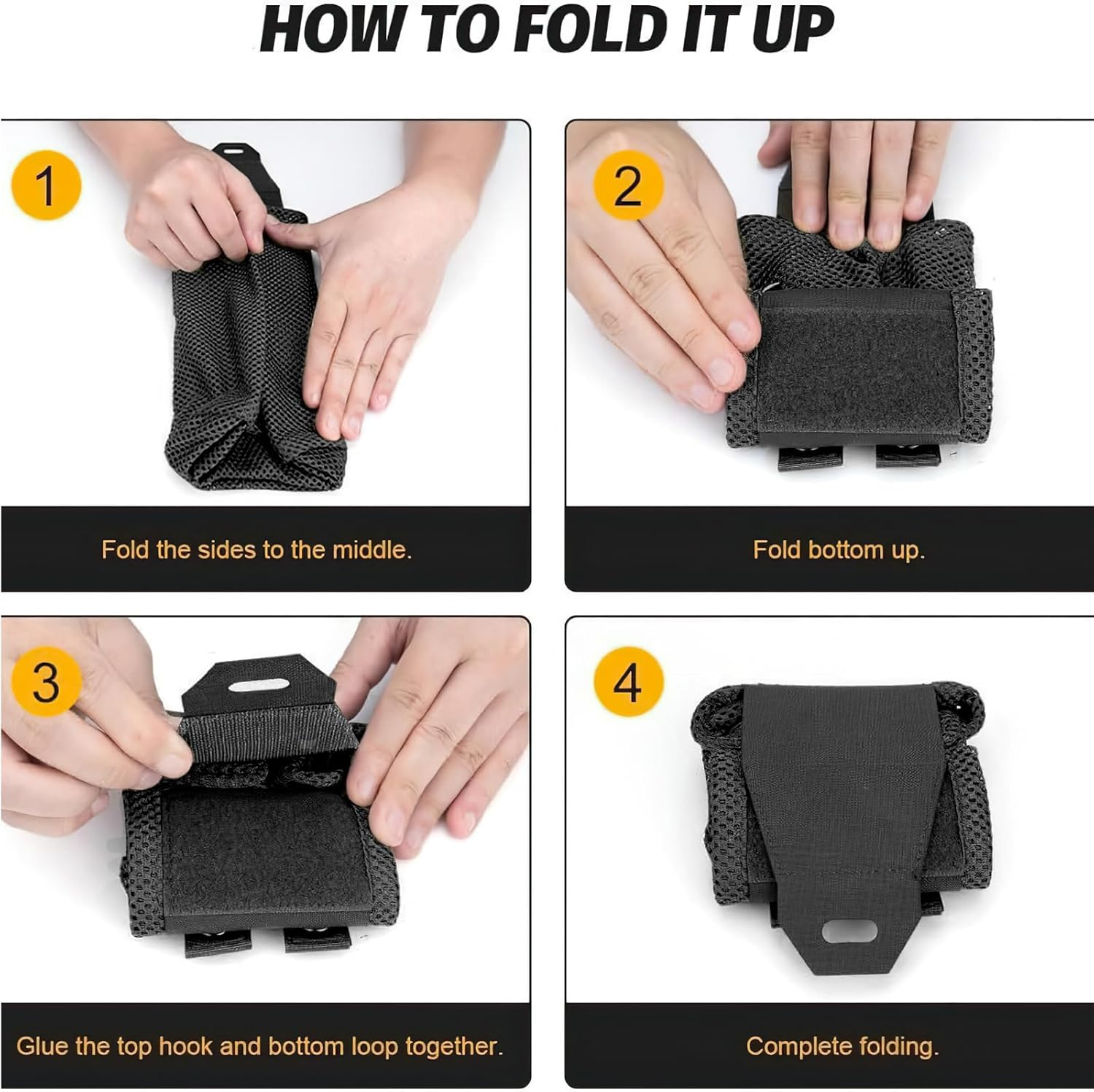 HOW TO FOLD IT UP

1

Fold the sides to the middle.

2

Fold bottom up.

3

Glue the top hook and bottom loop together.

4

Complete folding.