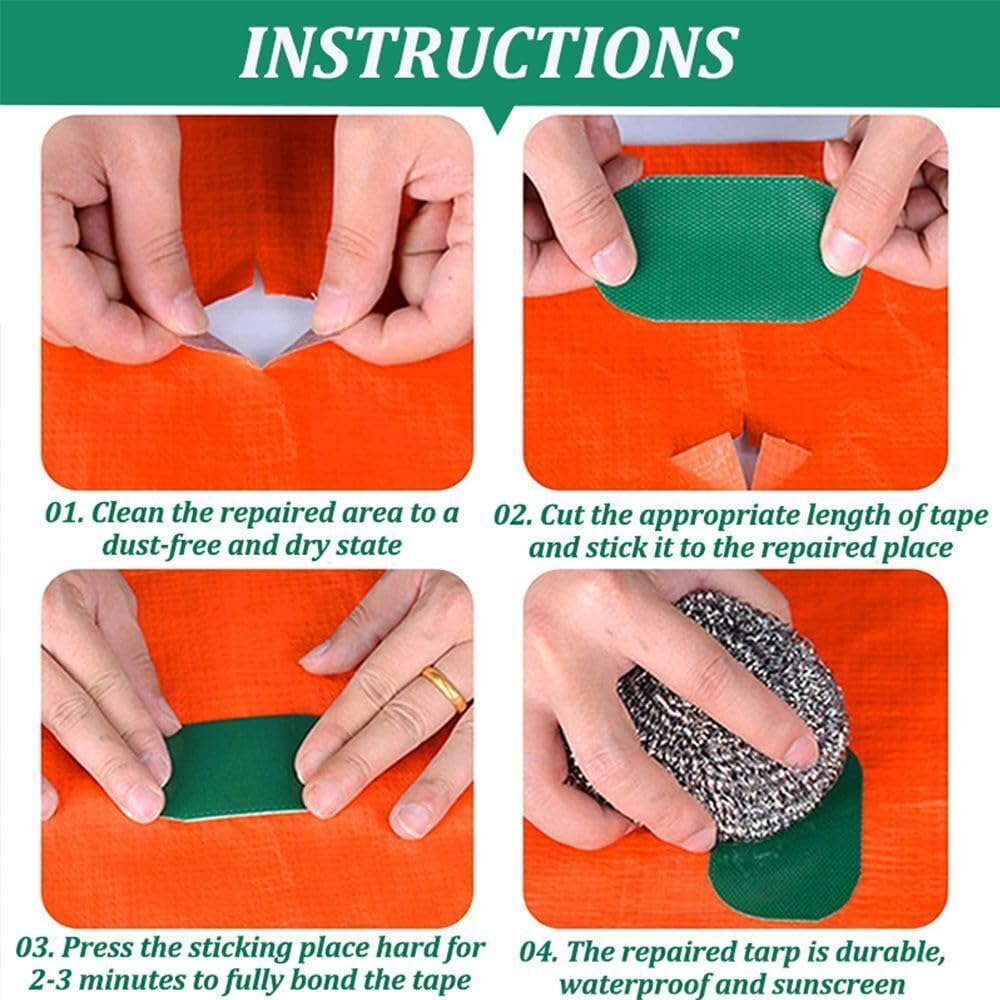 INSTRUCTIONS

01. Clean the repaired area to a dust-free and dry state

02. Cut the appropriate length of tape and stick it to the repaired place

03. Press the sticking place hard for 2-3 minutes to fully bond the tape

04. The repaired tarp is durable, waterproof and sunscreen