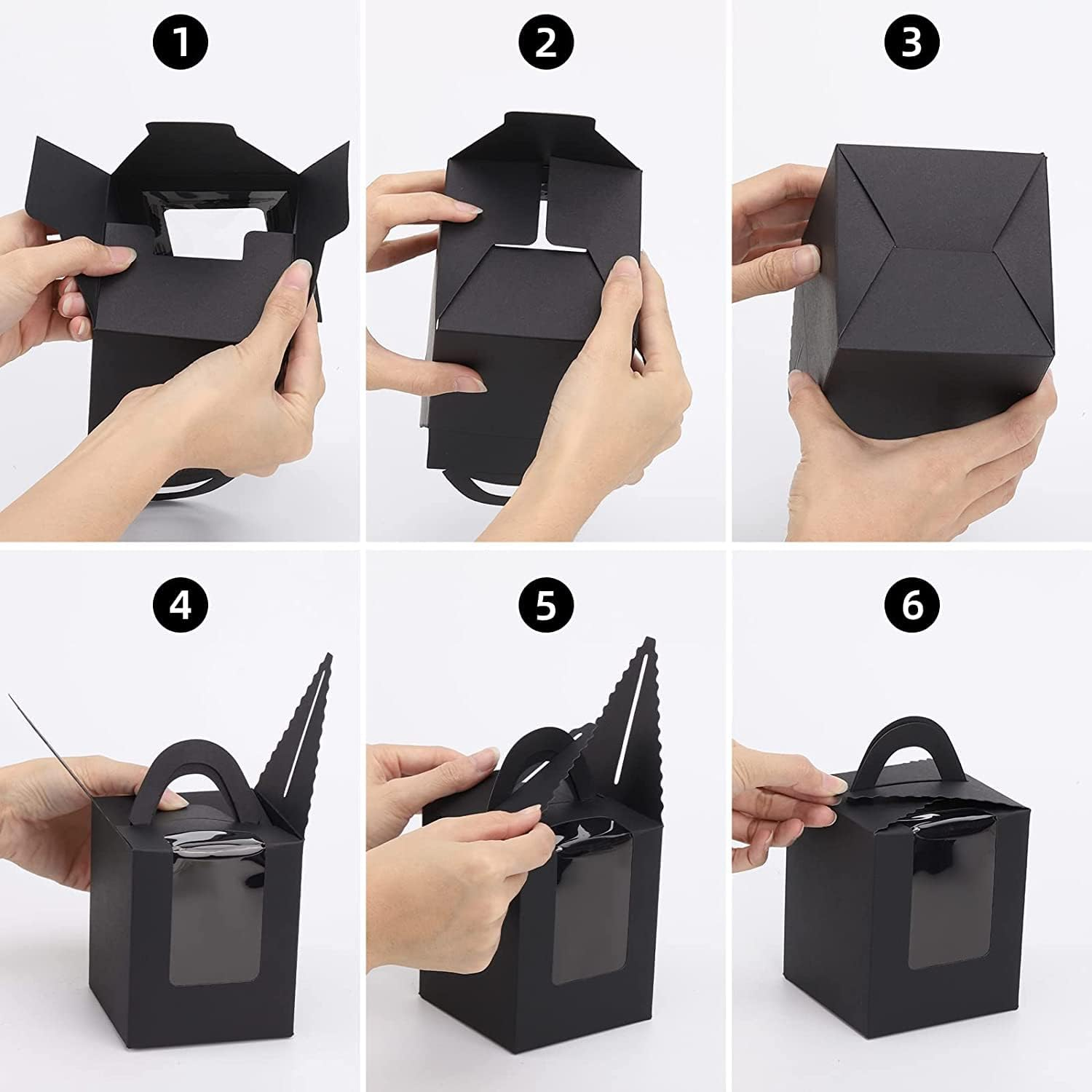 1
2
3
4
5
6