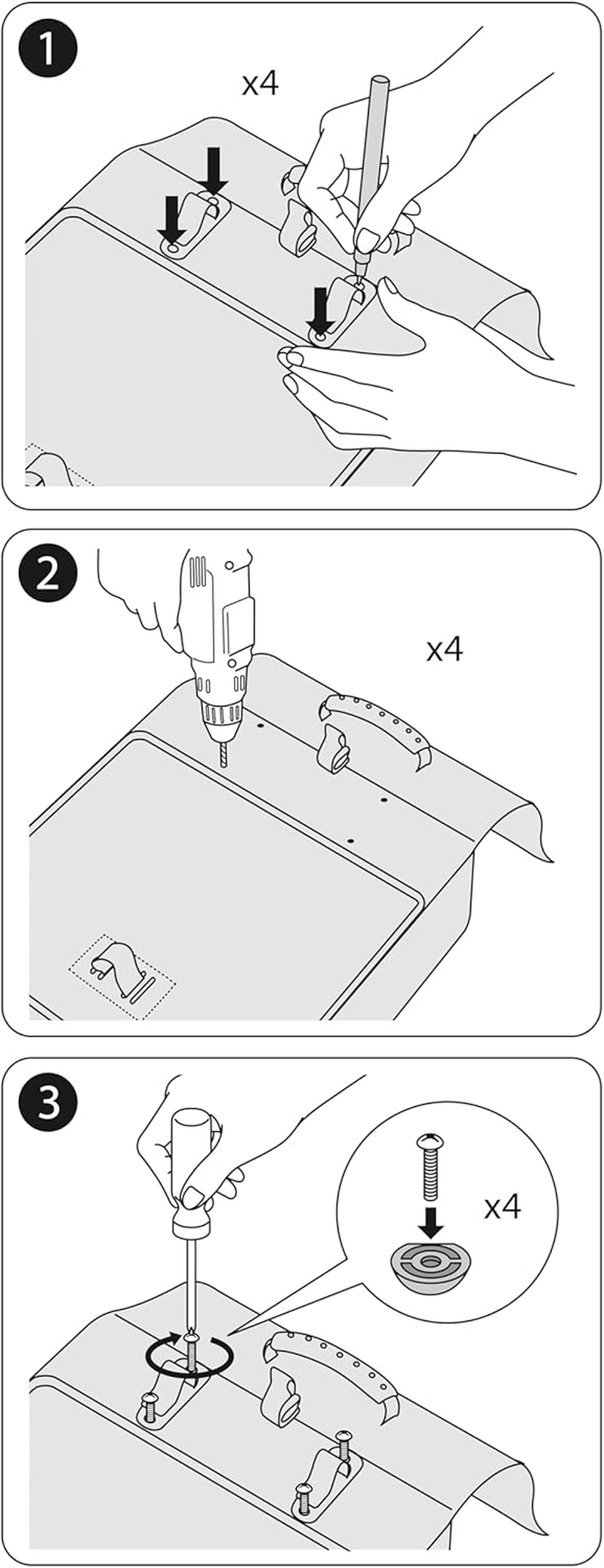 1

x4

2

x4

3

x4