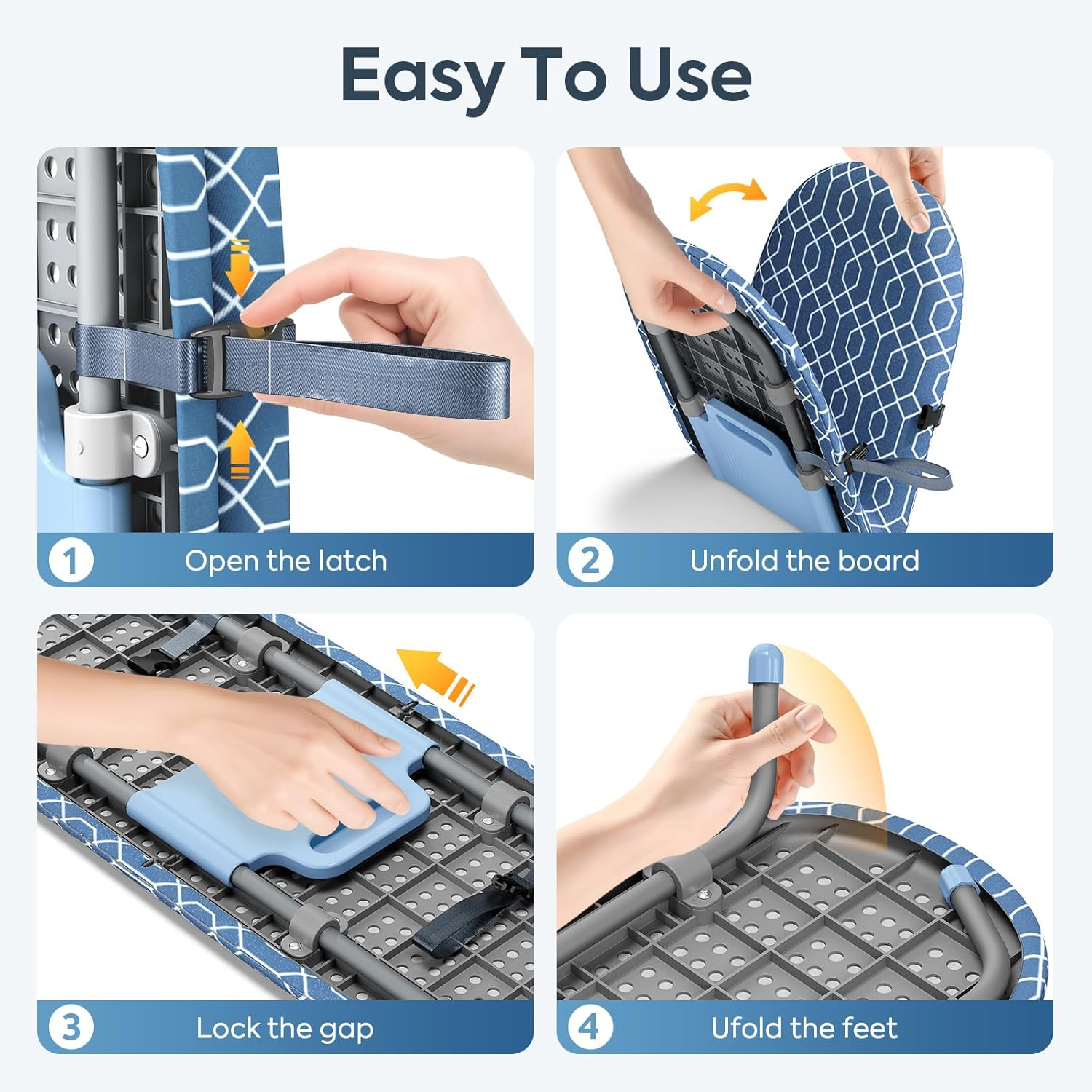 Easy To Use

1 Open the latch

2 Unfold the board

3 Lock the gap

4 Ufold the feet