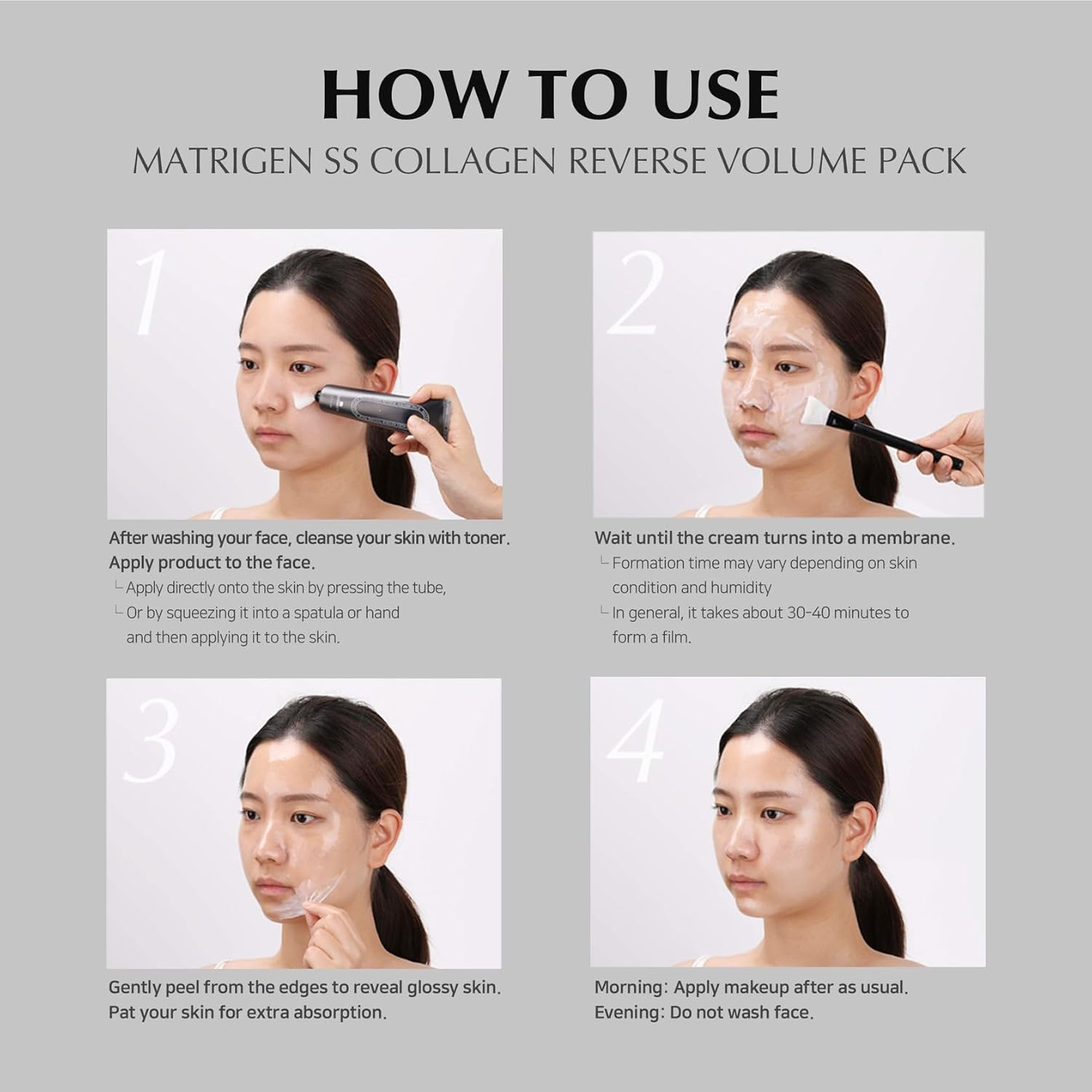 HOW TO USE

MATRIGEN SS COLLAGEN REVERSE VOLUME PACK

1

After washing your face, cleanse your skin with toner.
Apply product to the face.
└ Apply directly onto the skin by pressing the tube,
└ Or by squeezing it into a spatula or hand and then applying it to the skin.

2

Wait until the cream turns into a membrane.
└ Formation time may vary depending on skin condition and humidity
└ In general, it takes about 30-40 minutes to form a film.

3

Gently peel from the edges to reveal glossy skin.
Pat your skin for extra absorption.

4

Morning: Apply makeup after as usual.
Evening: Do not wash face.