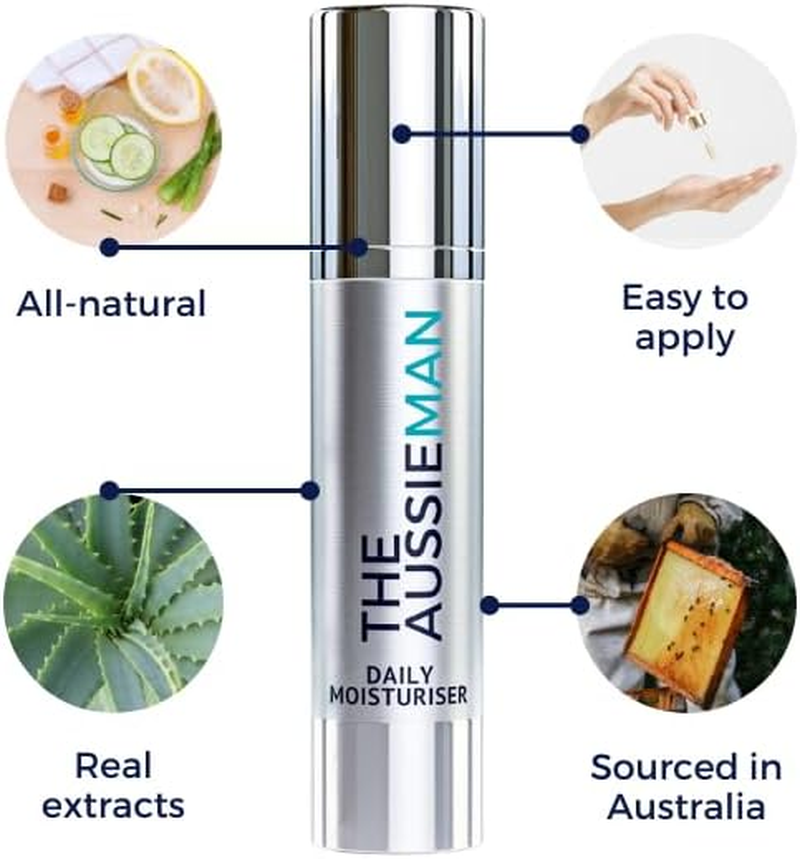 All-natural

Easy to apply

THE AUSSIEMAN

DAILY MOISTURISER

Real extracts

Sourced in Australia