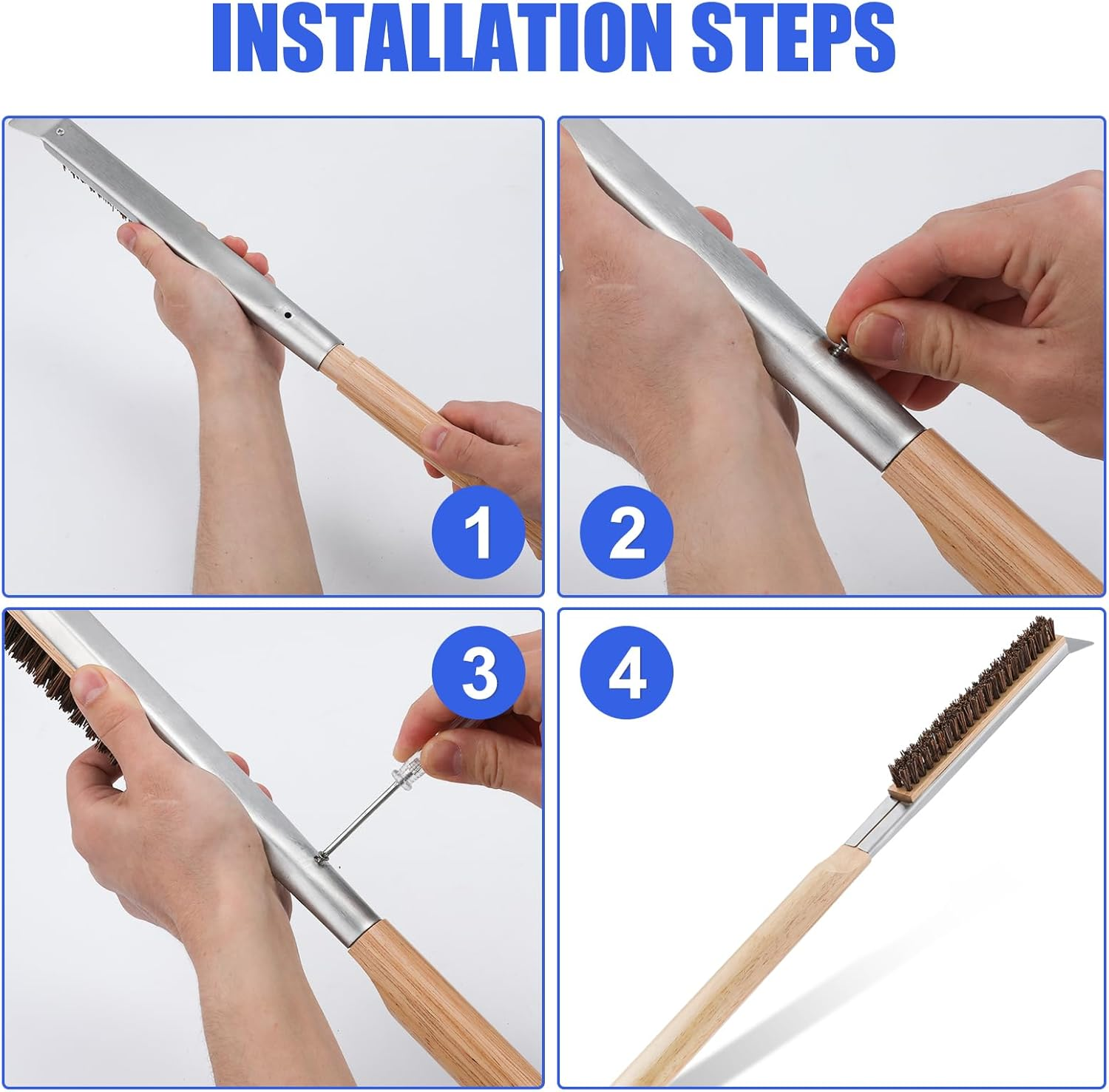 INSTALLATION STEPS

1

2

3

4