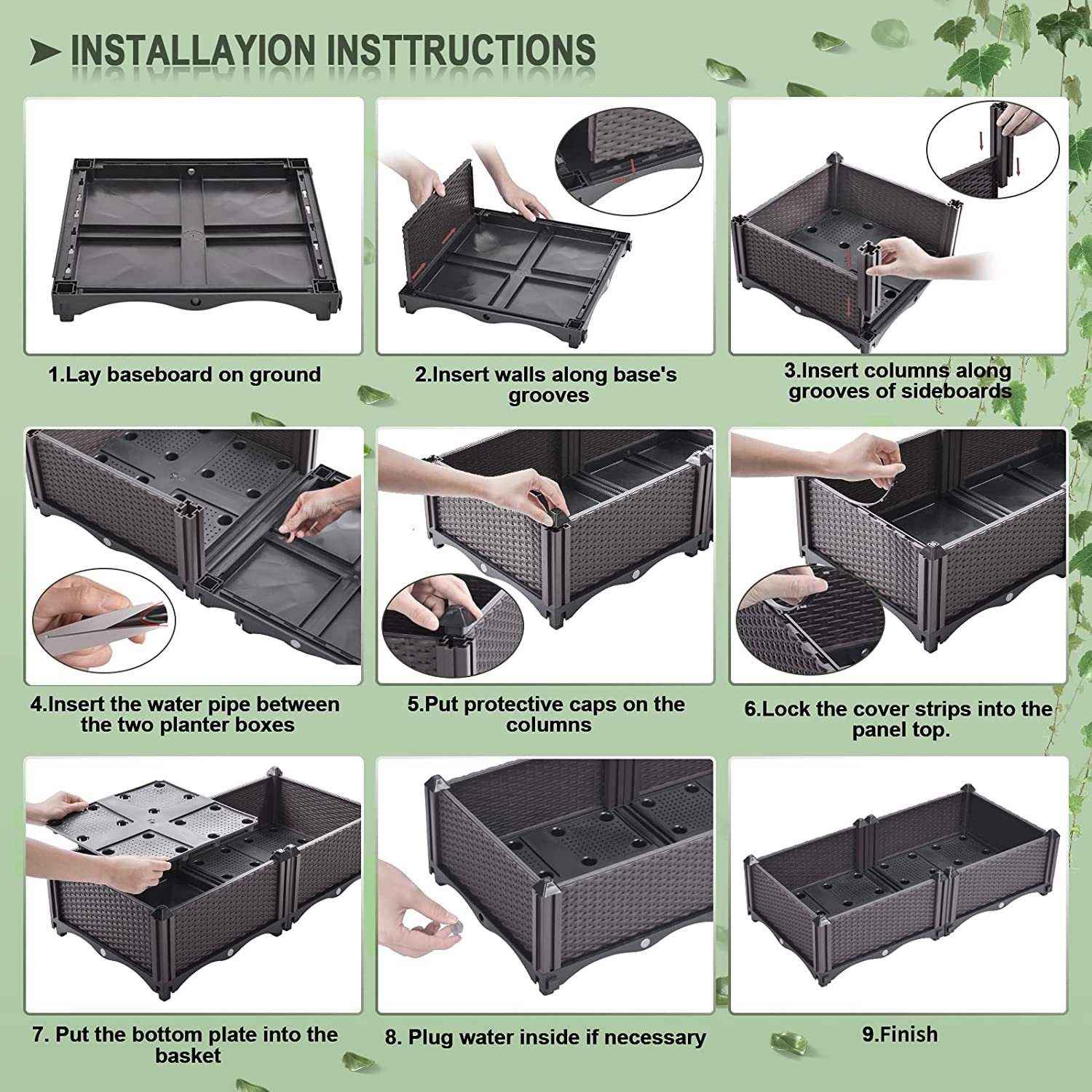 INSTALLAYION INSTTRUCTIONS

1.Lay baseboard on ground

2.Insert walls along base's grooves

3.Insert columns along grooves of sideboards

4.Insert the water pipe between the two planter boxes

5.Put protective caps on the columns

6.Lock the cover strips into the panel top.

7. Put the bottom plate into the basket

8. Plug water inside if necessary

9.Finish